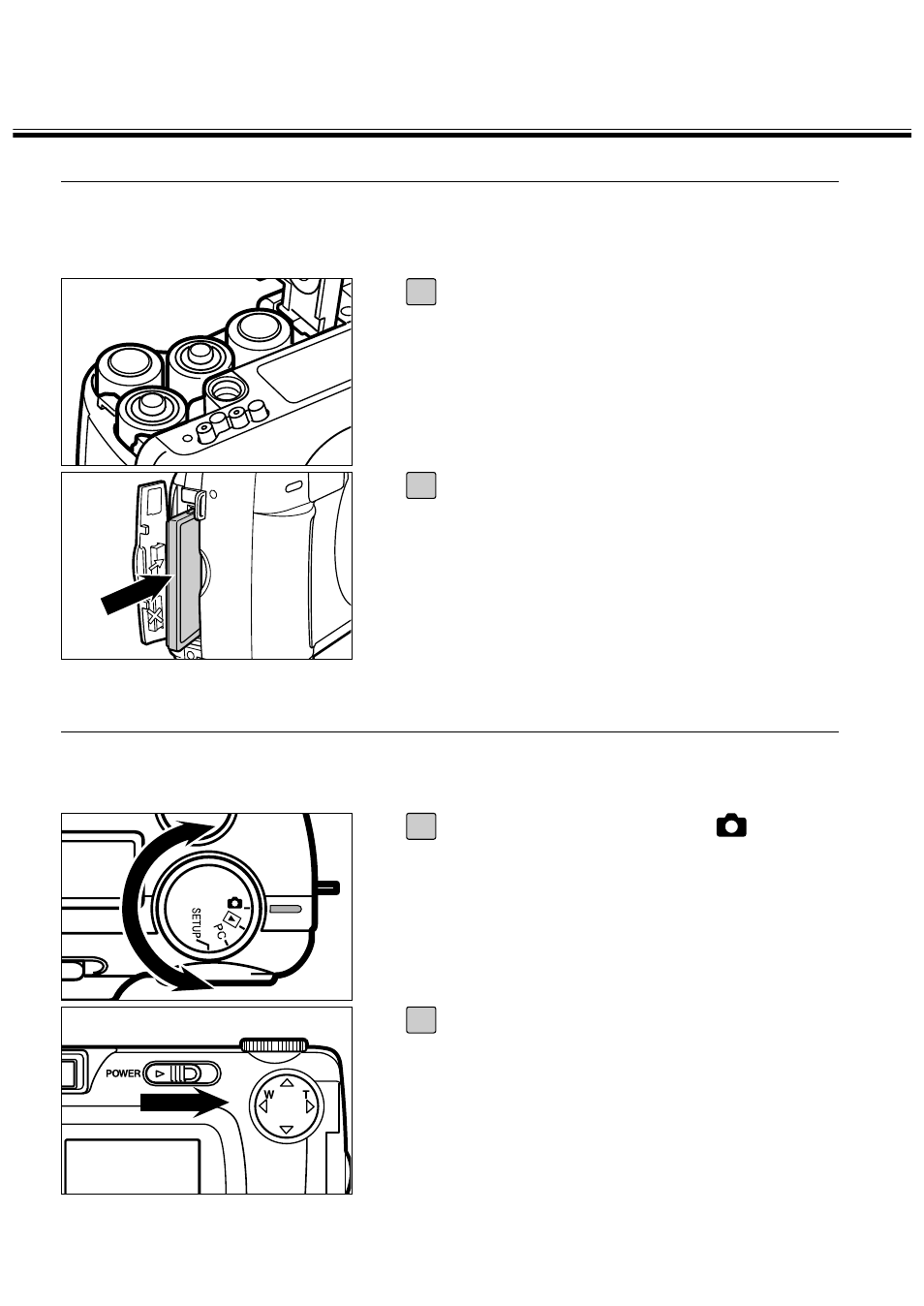 SETUP
PC
POWER
W
T