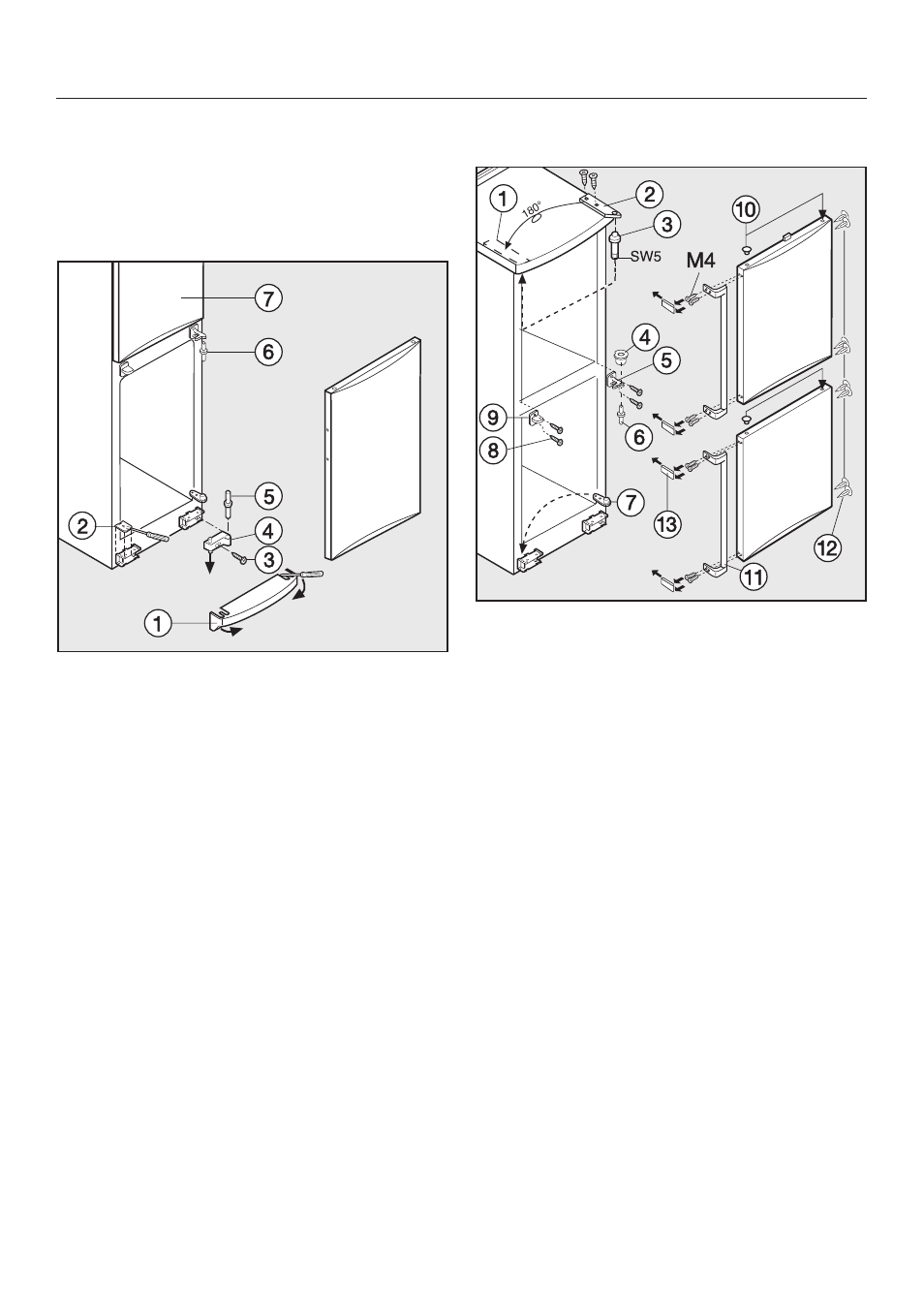 7
6
5
2
4
3
1

1
180°
2
3
SW5
10
M4
4
5
9
8
6
7
13
12
11