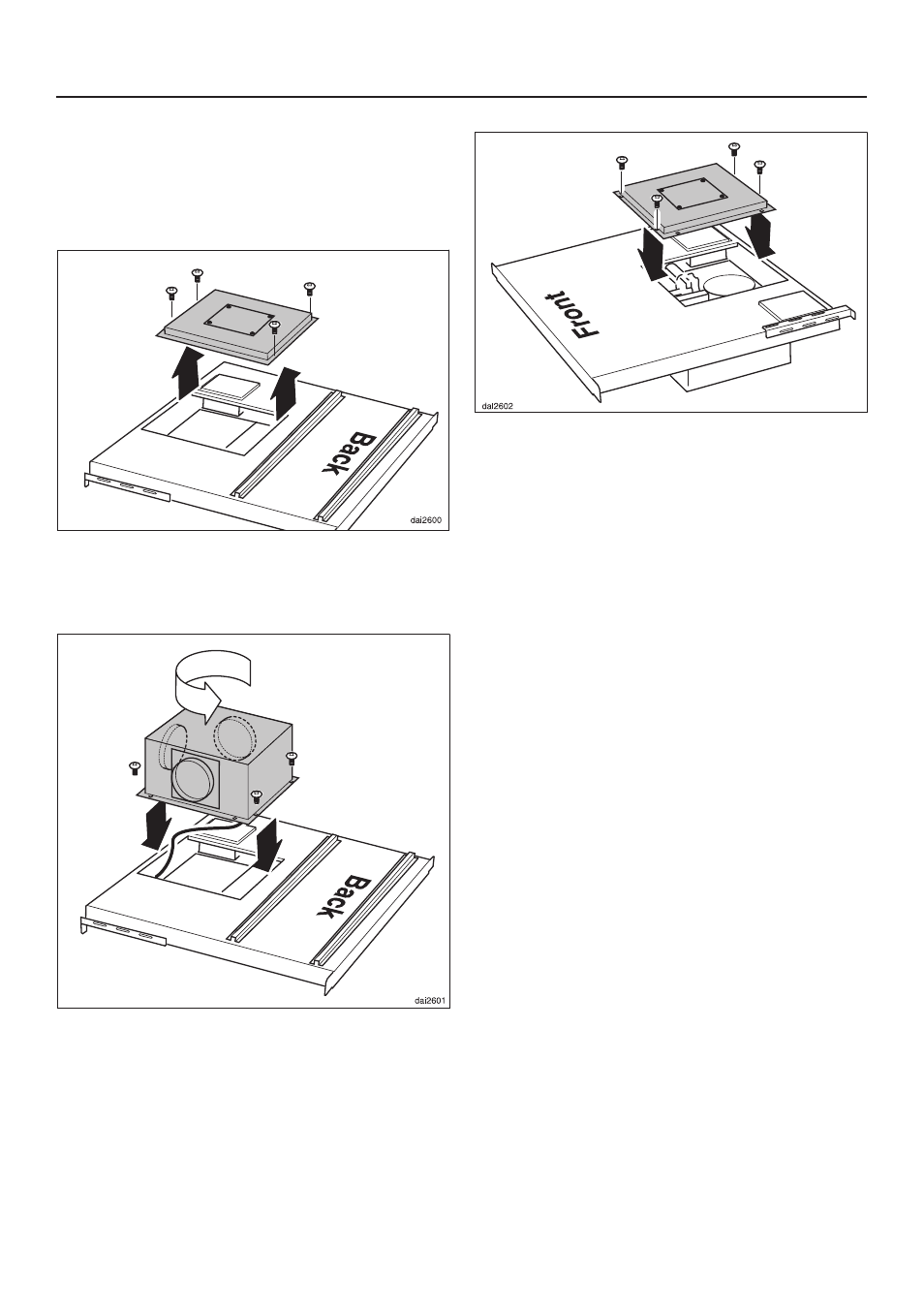 Back

dai2600

Back

dai2601

Front

dai2602