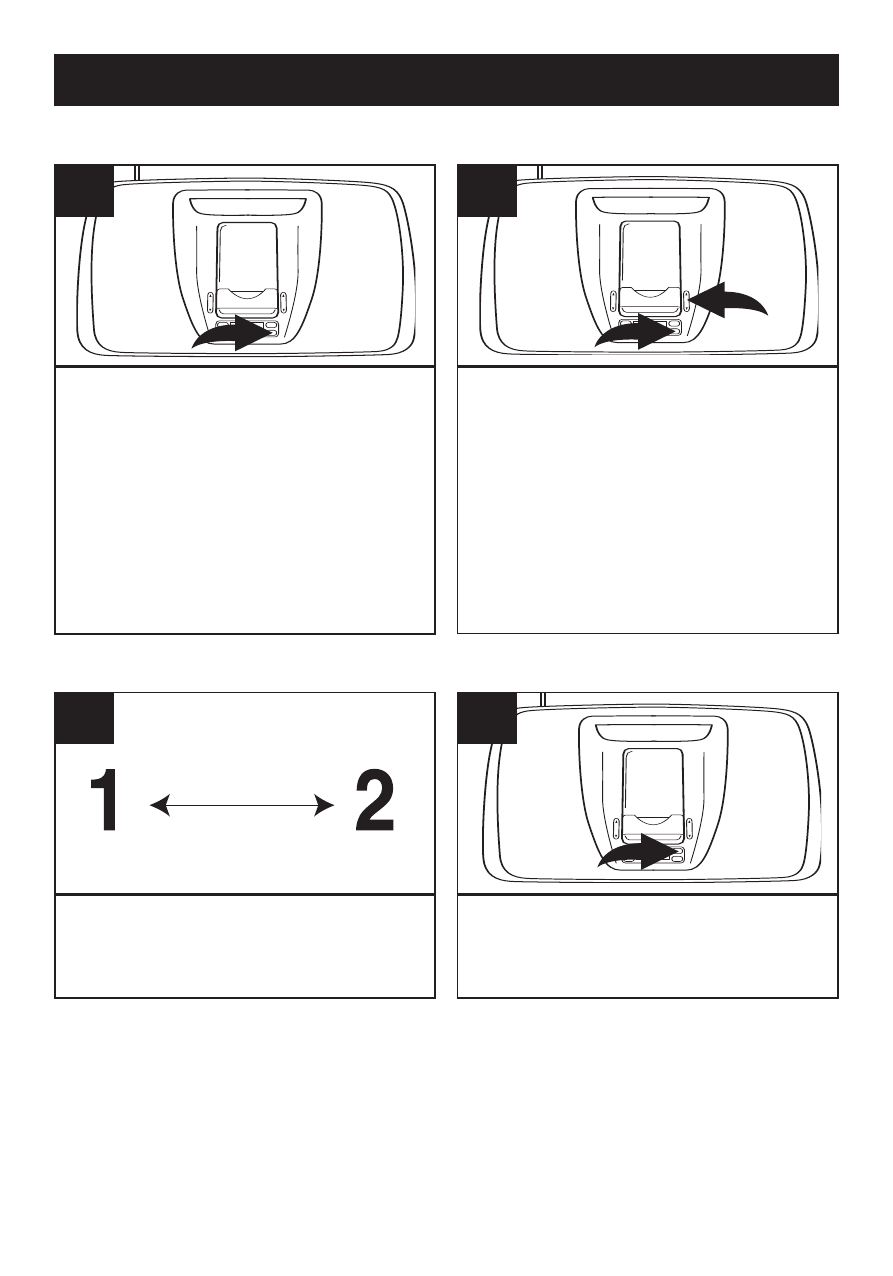 1 2