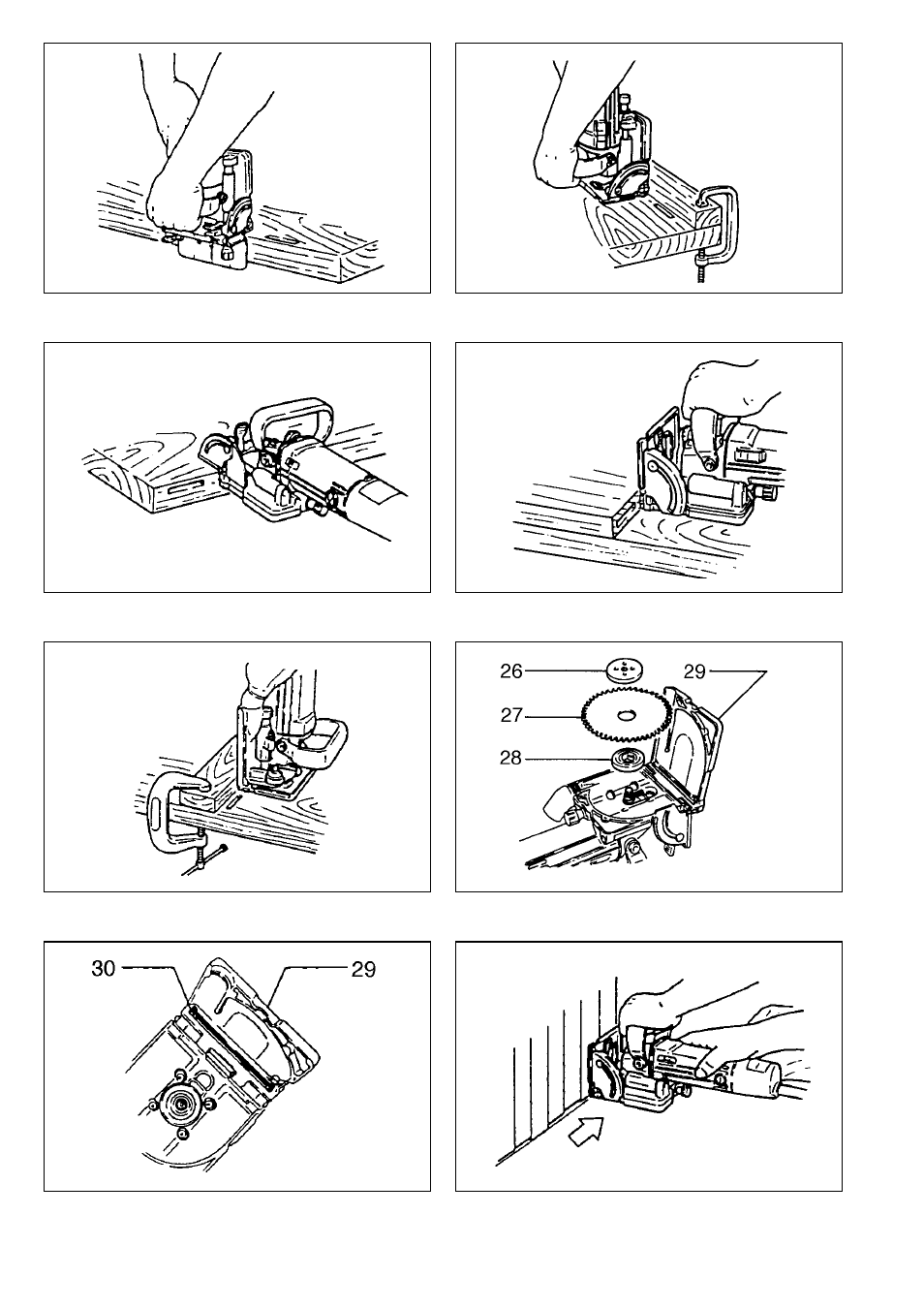 26
29
27
28

30
29