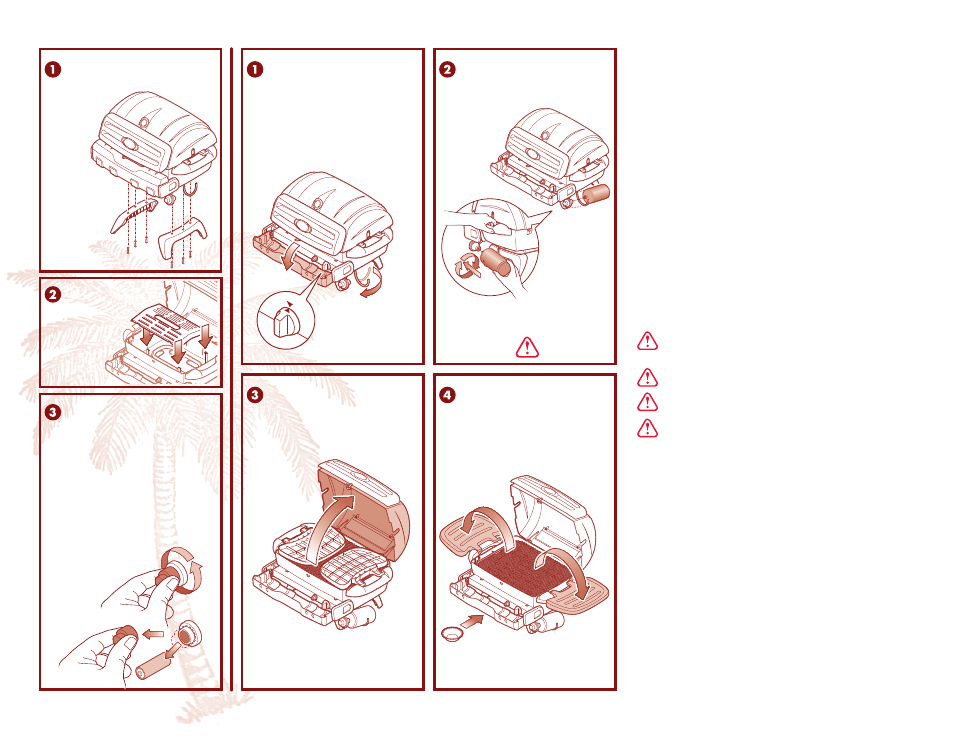 1

2

3

1

2

3

4