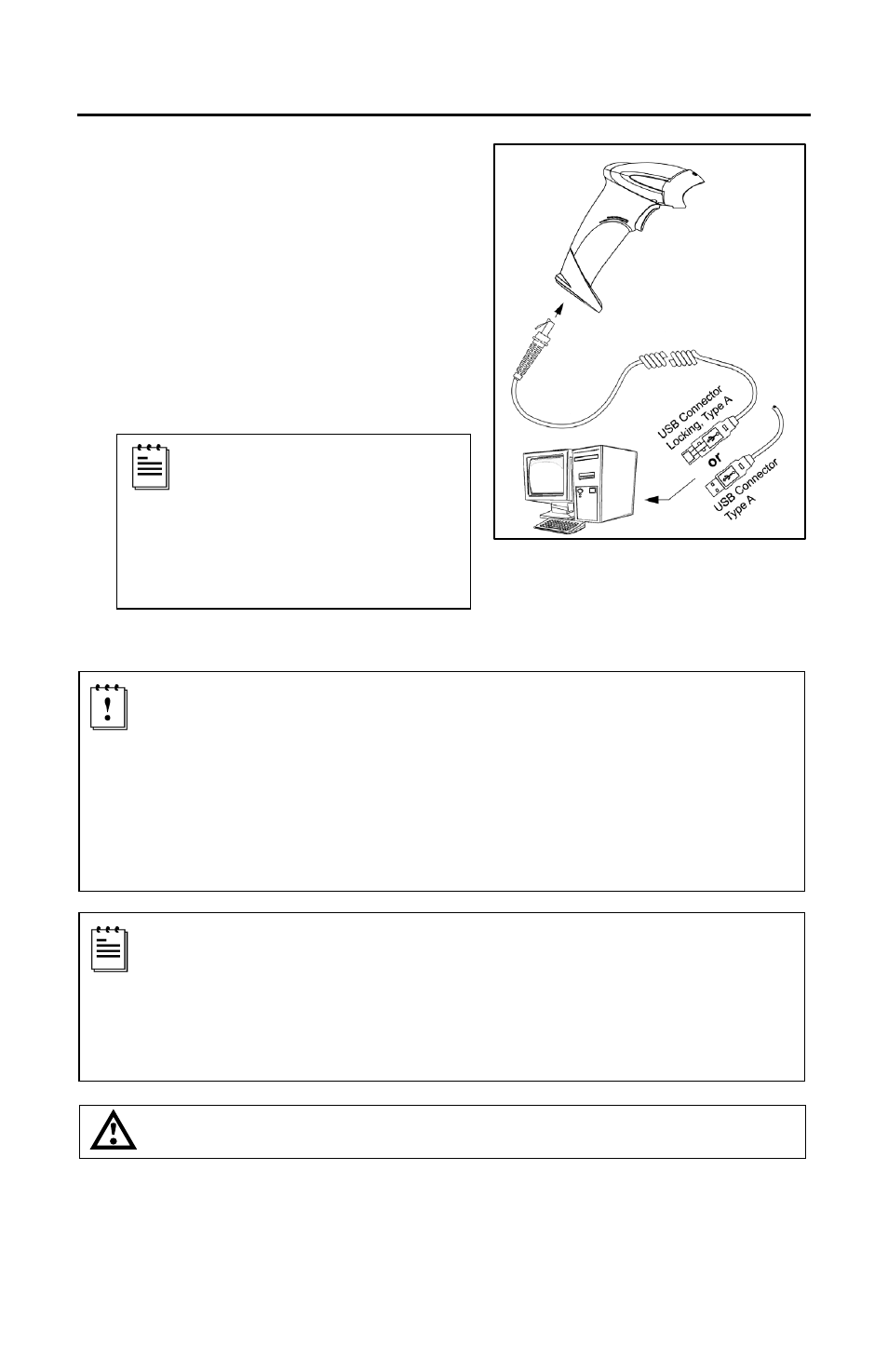 USB Connector Locking, Type A

or

USB Connector Type A