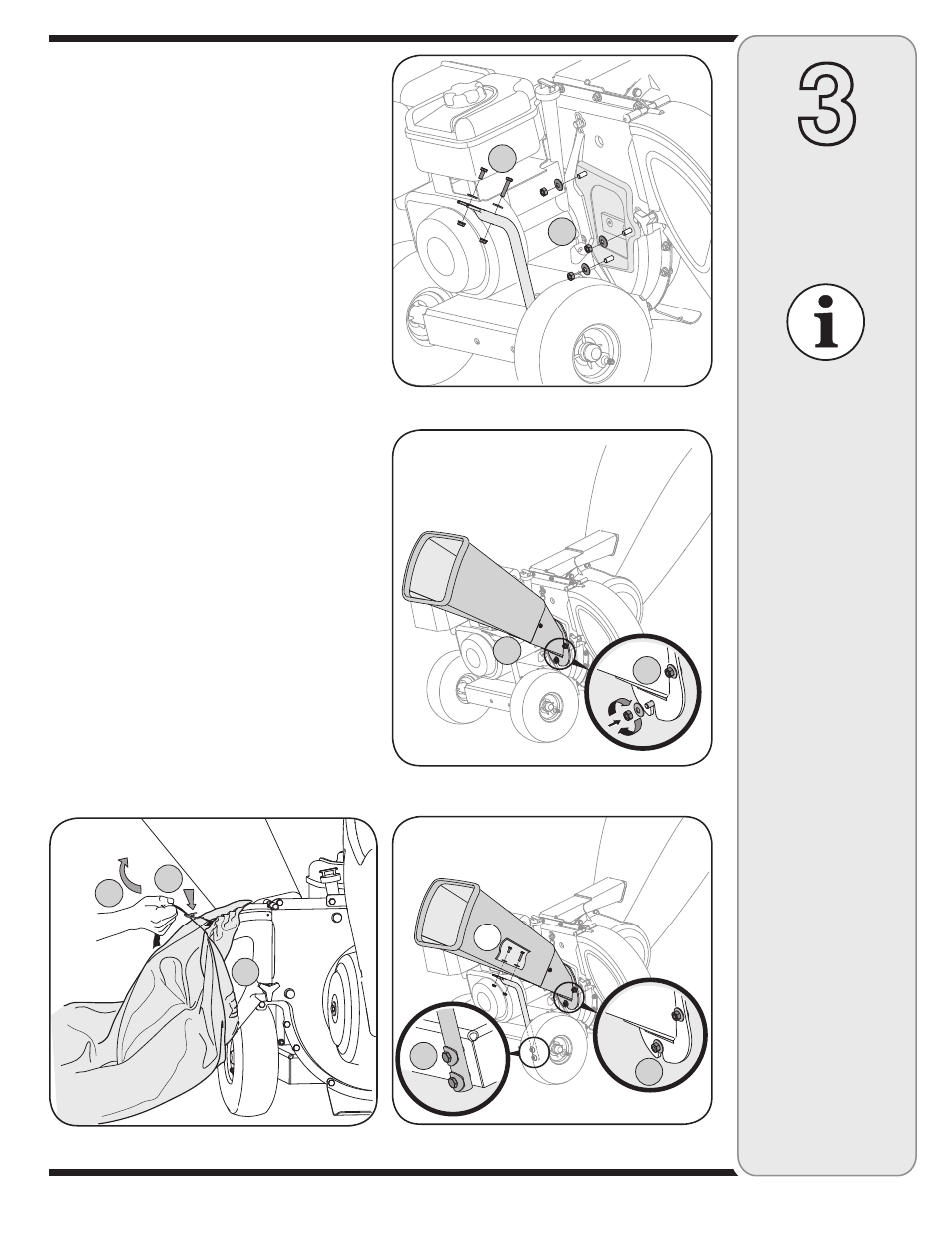 3

i