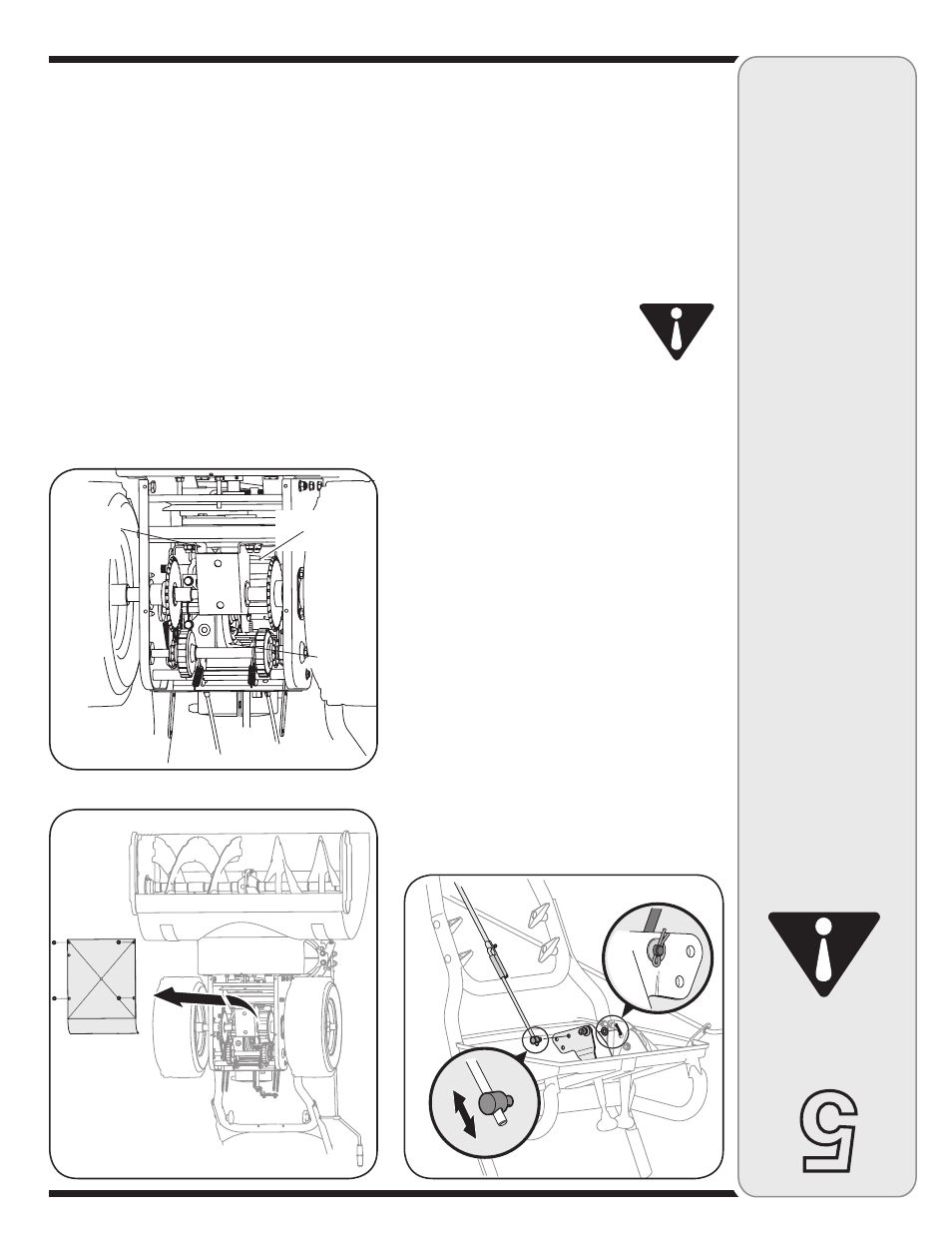 5