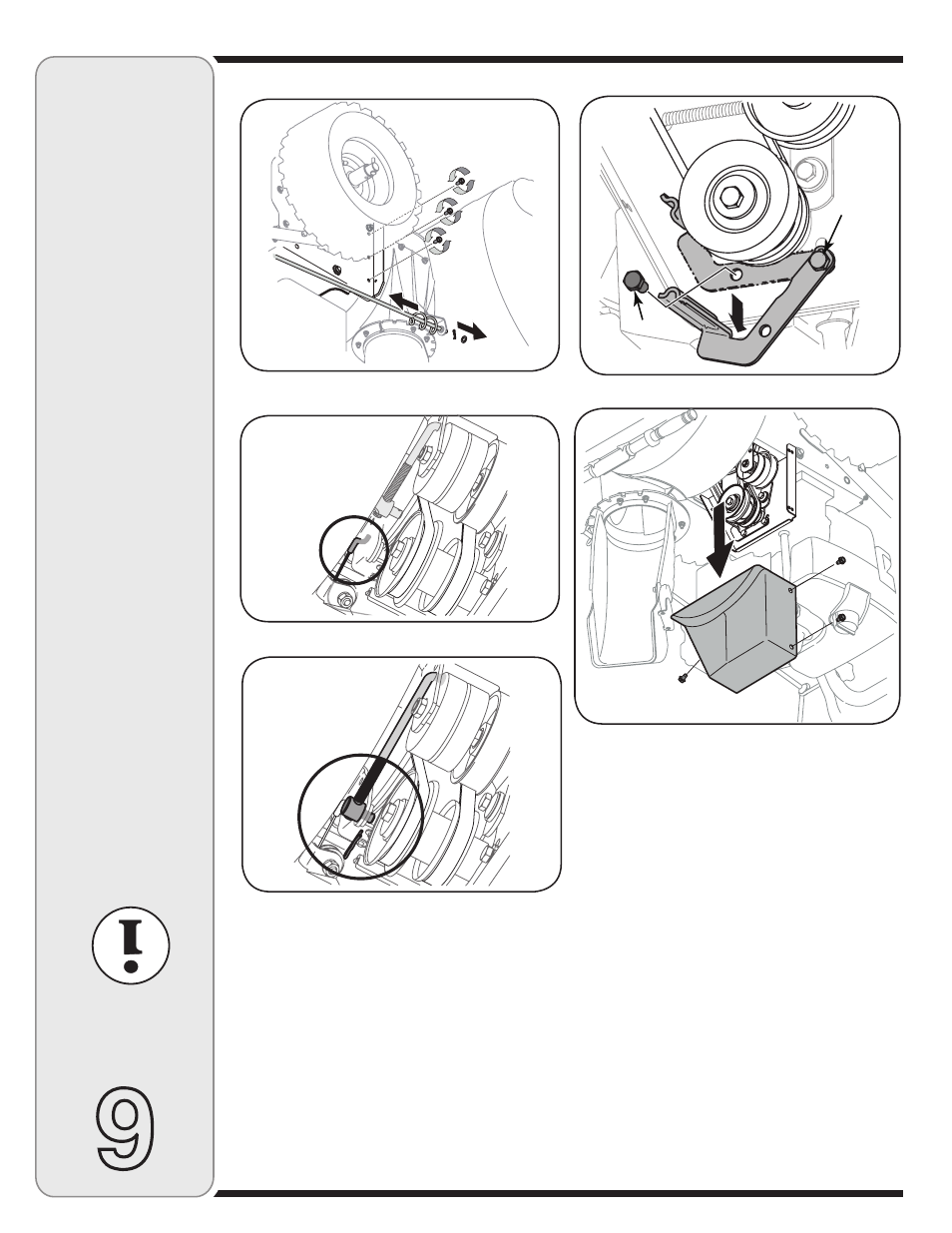 9