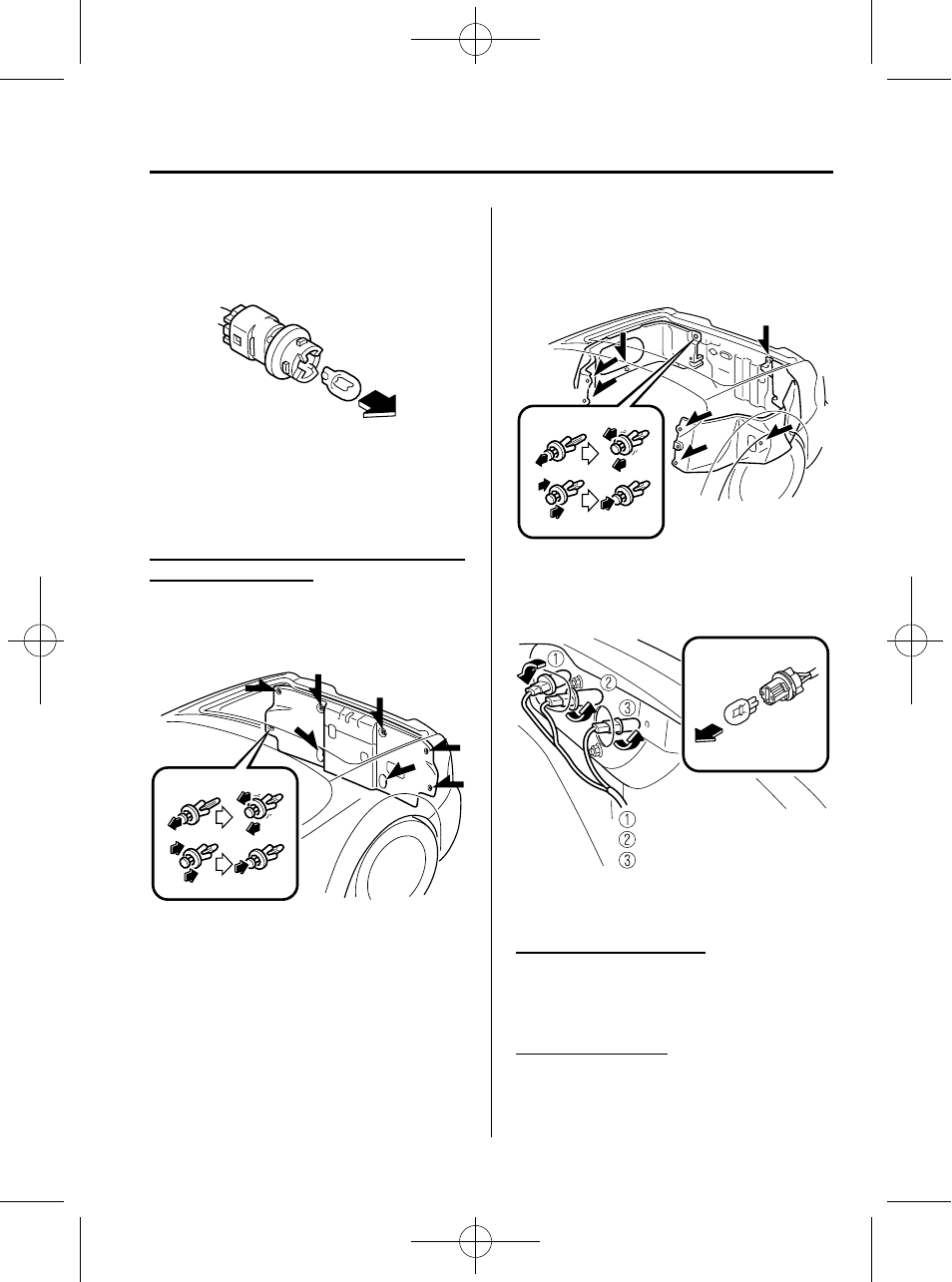 ①
②
③
①
②
③