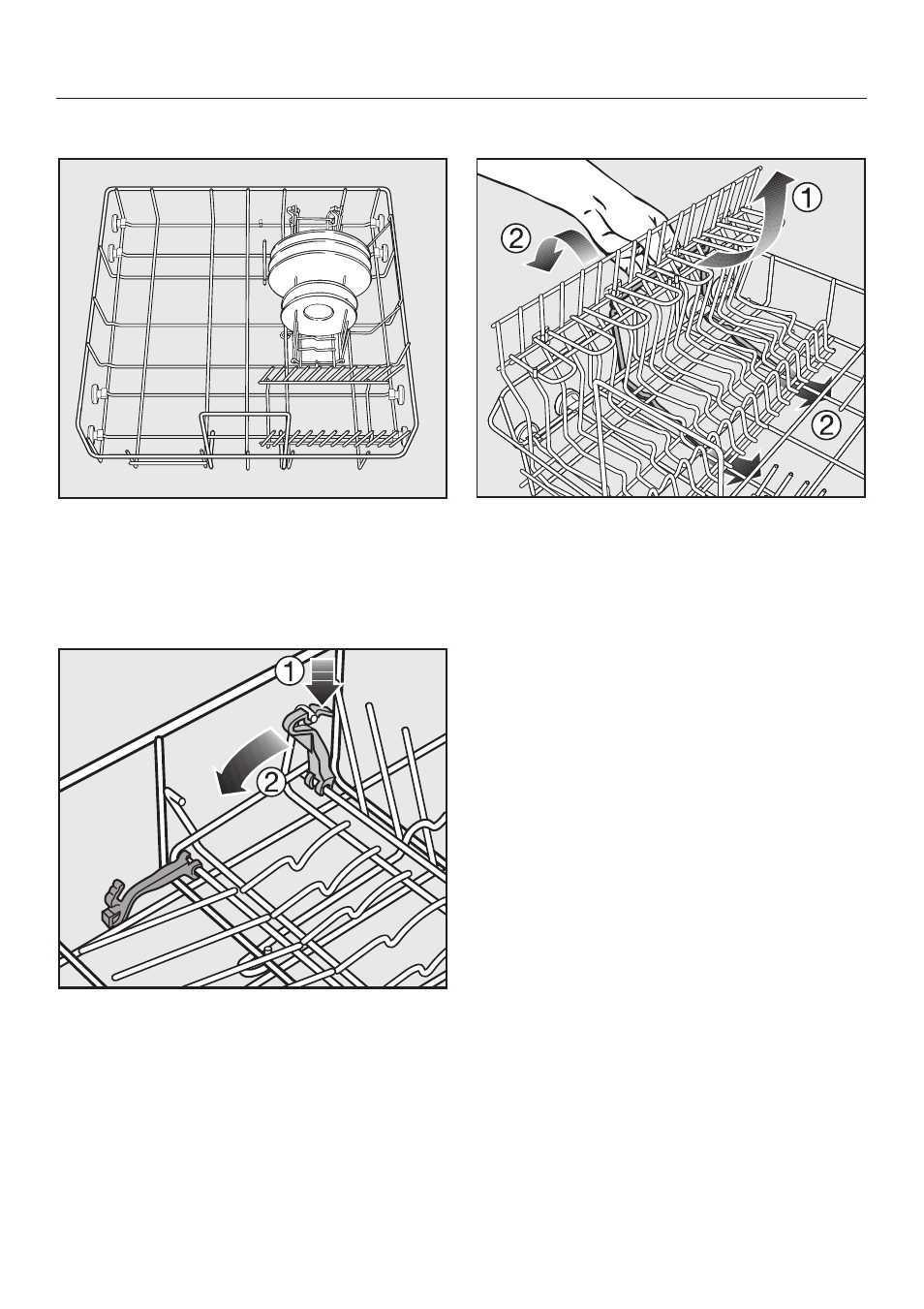 2
1
2
1
2