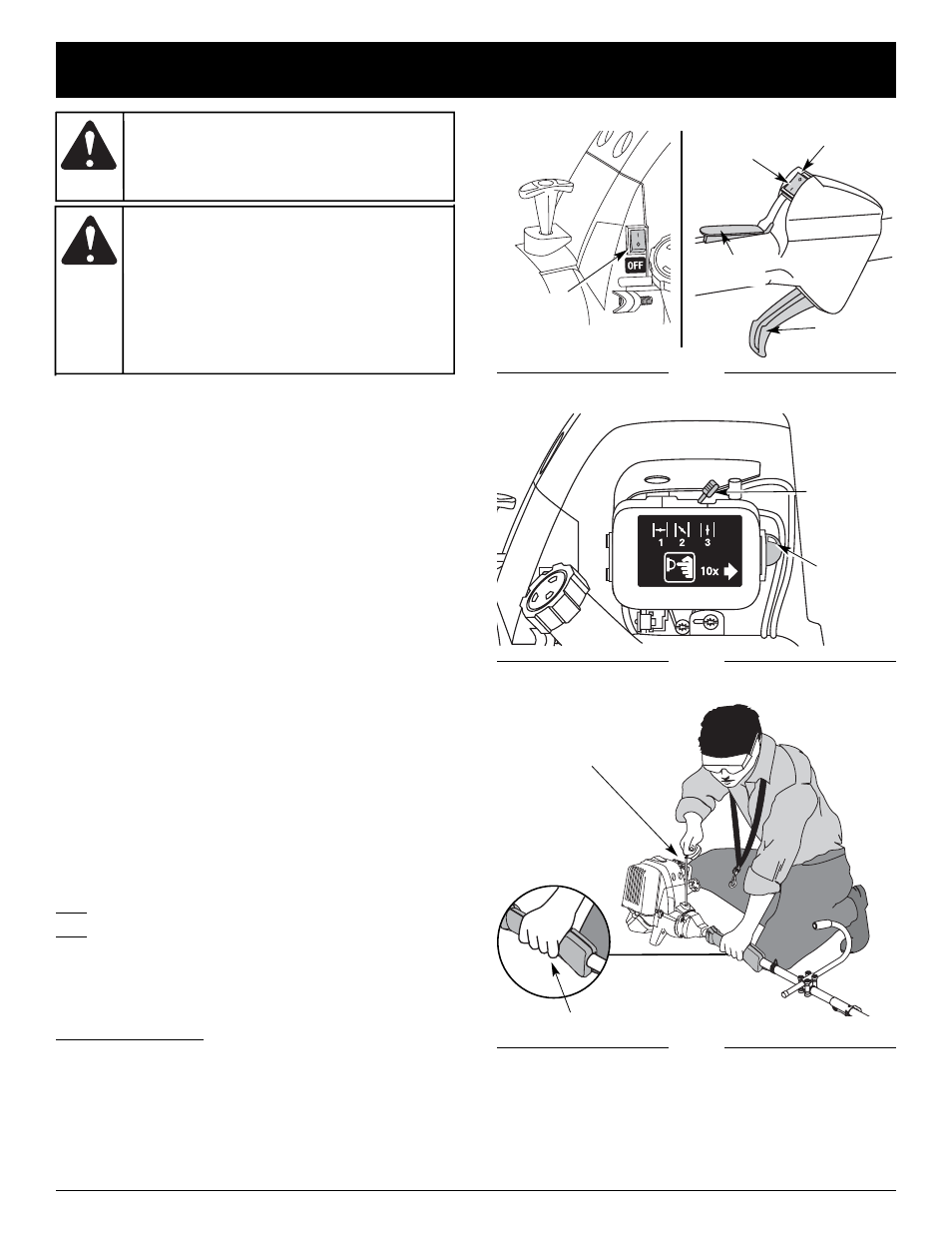 OFF

1 2 3

10x