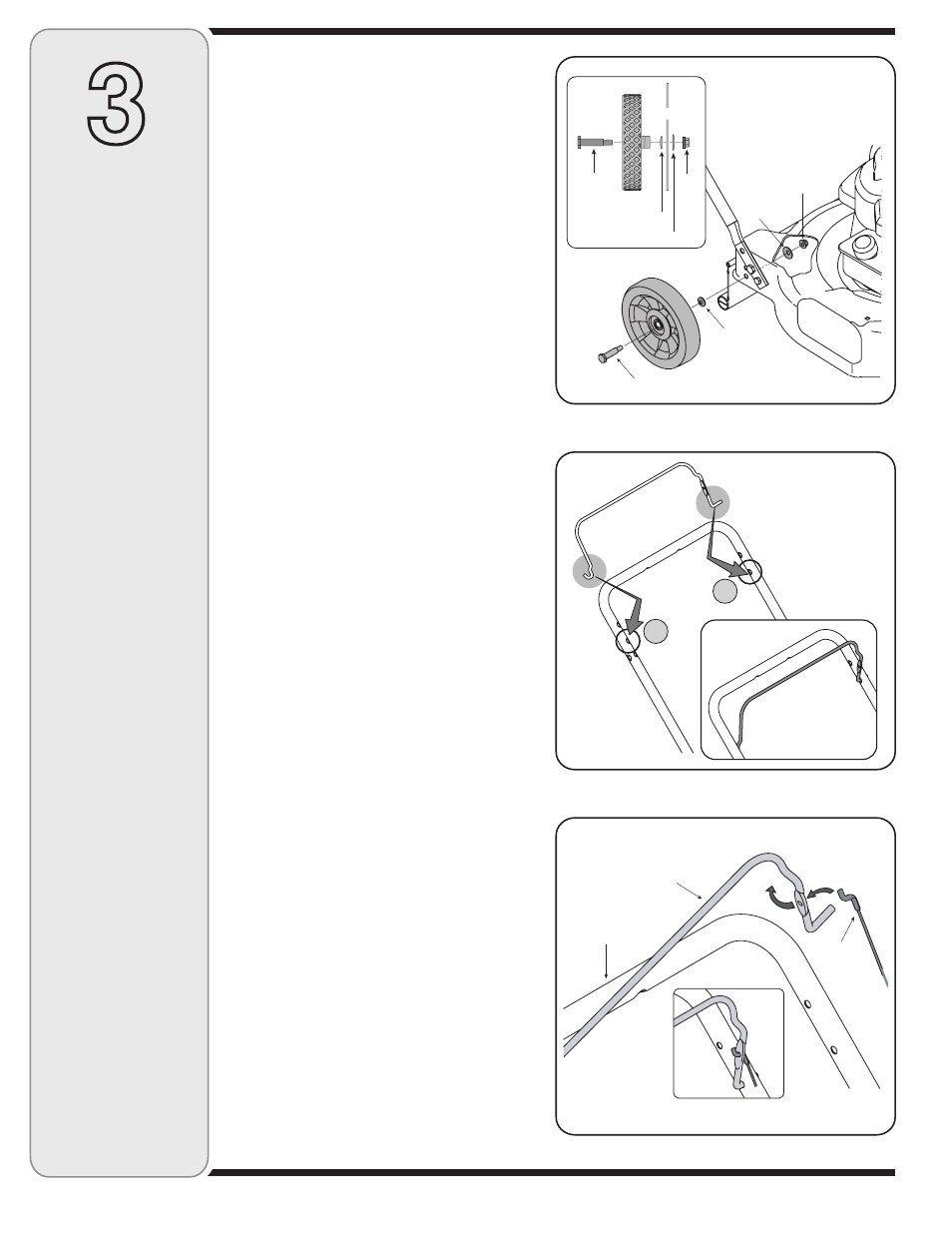 3