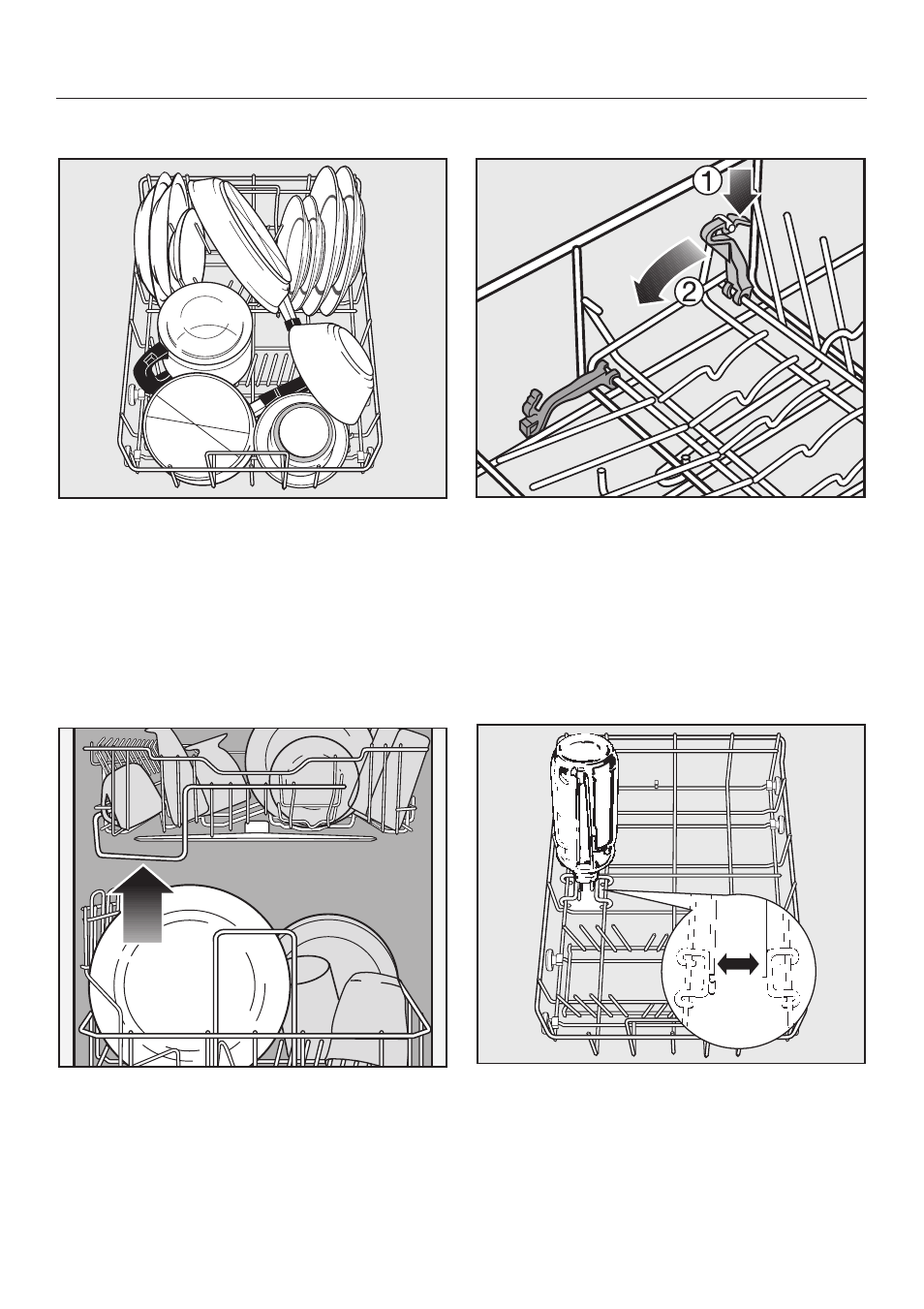 1

2