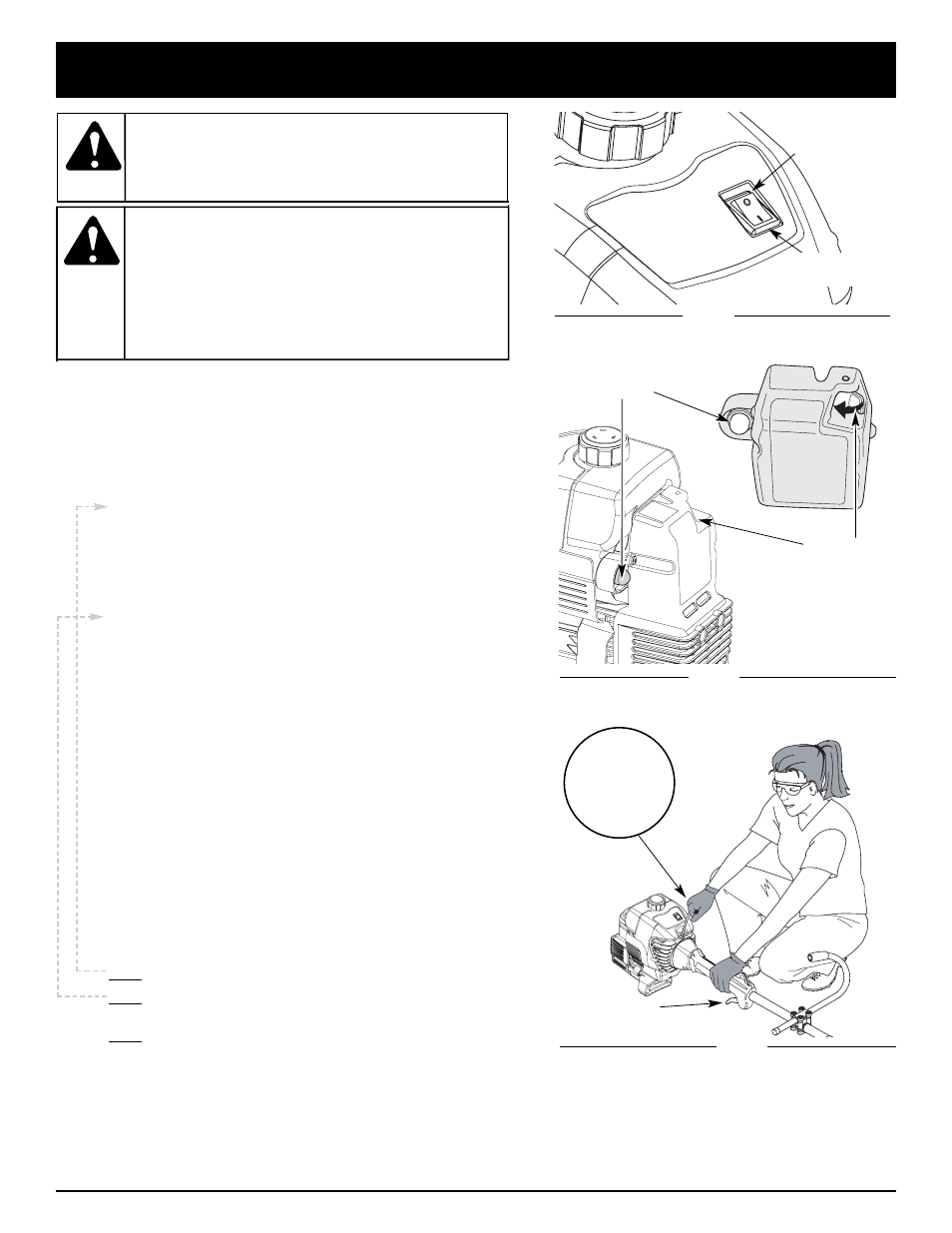 O
I