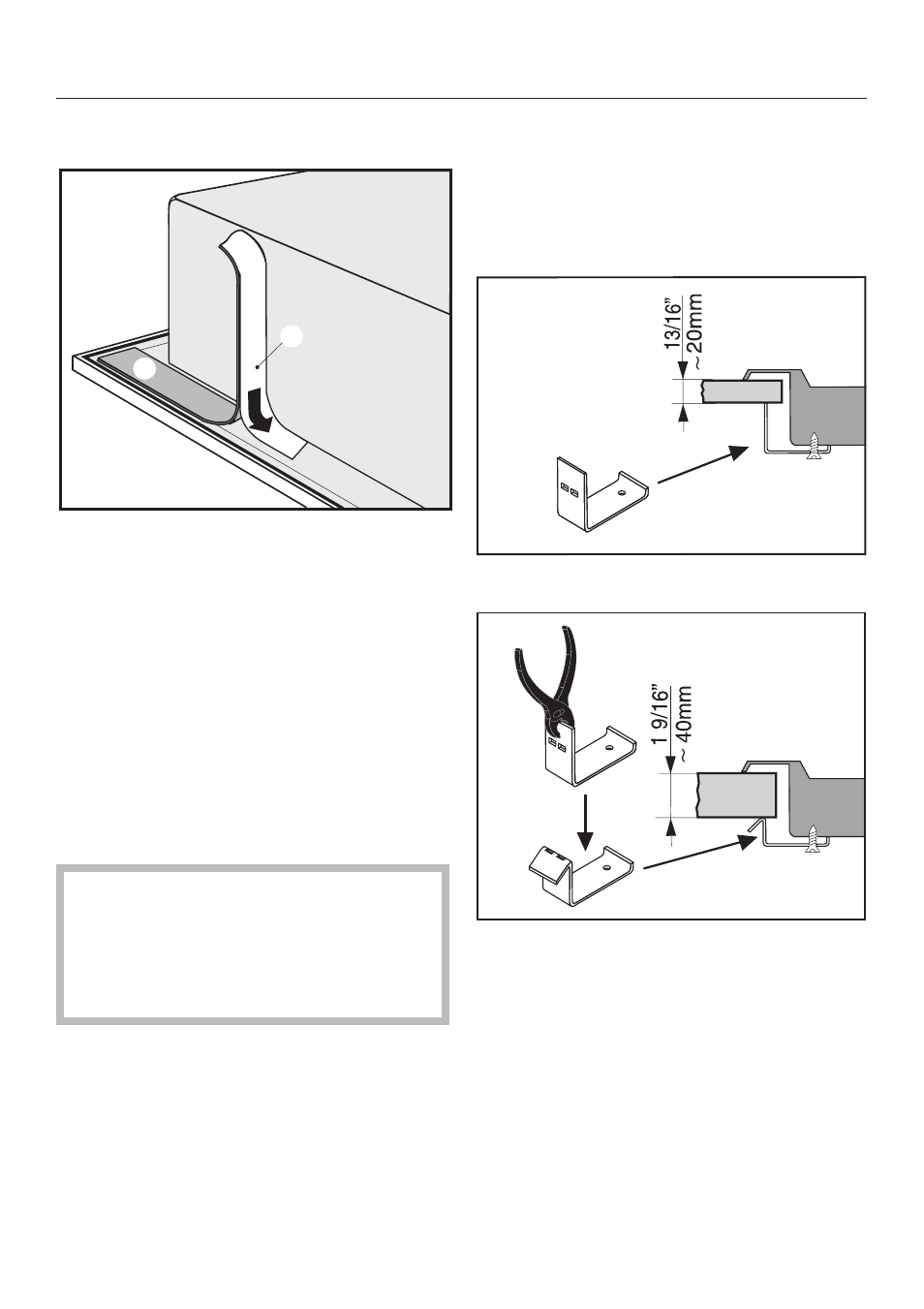 13/16"
~ 20mm

1 9/16"
~ 40mm