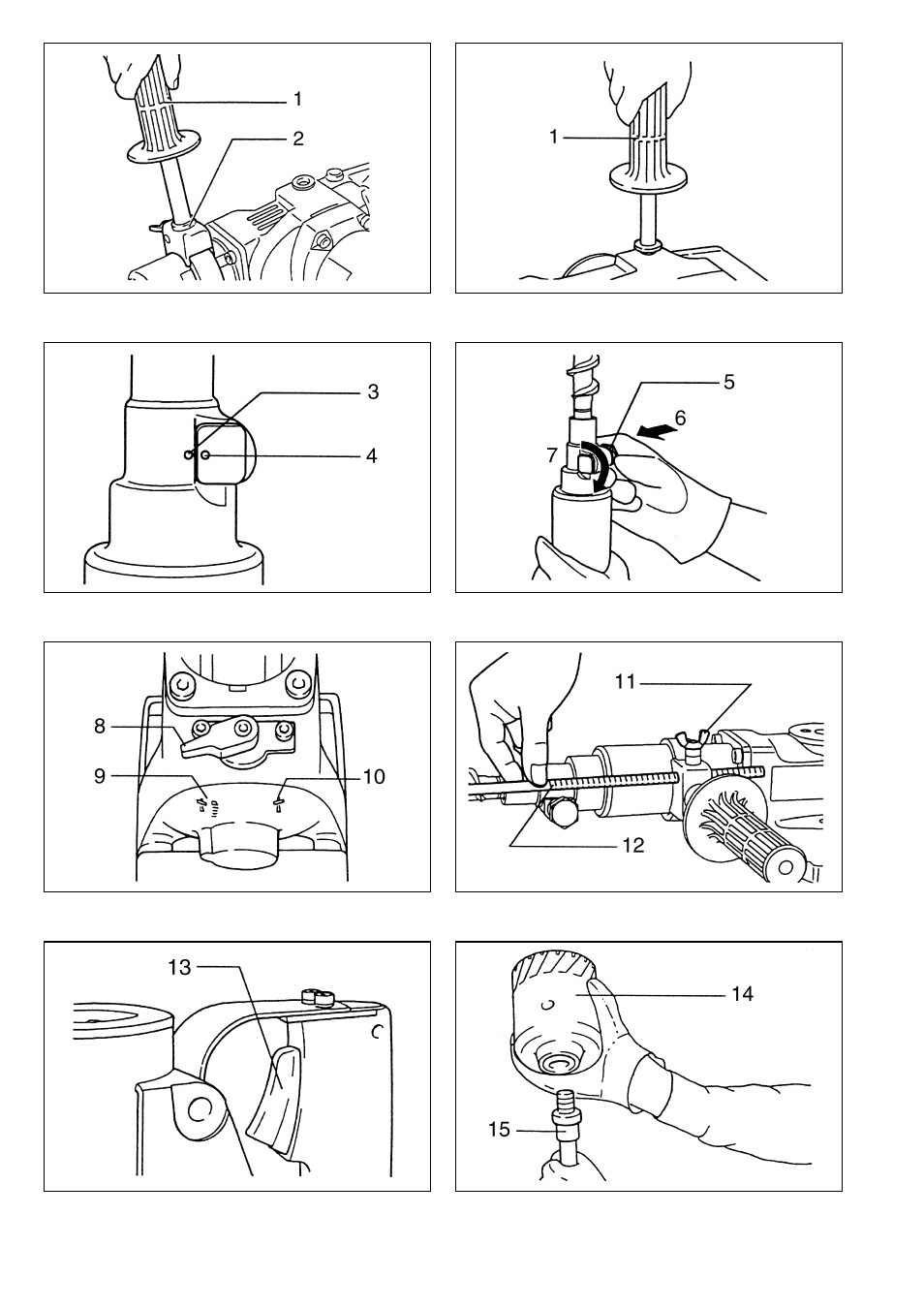 1
2

1

3
4

5
6
7

8
9
10

11
12

13

14
15