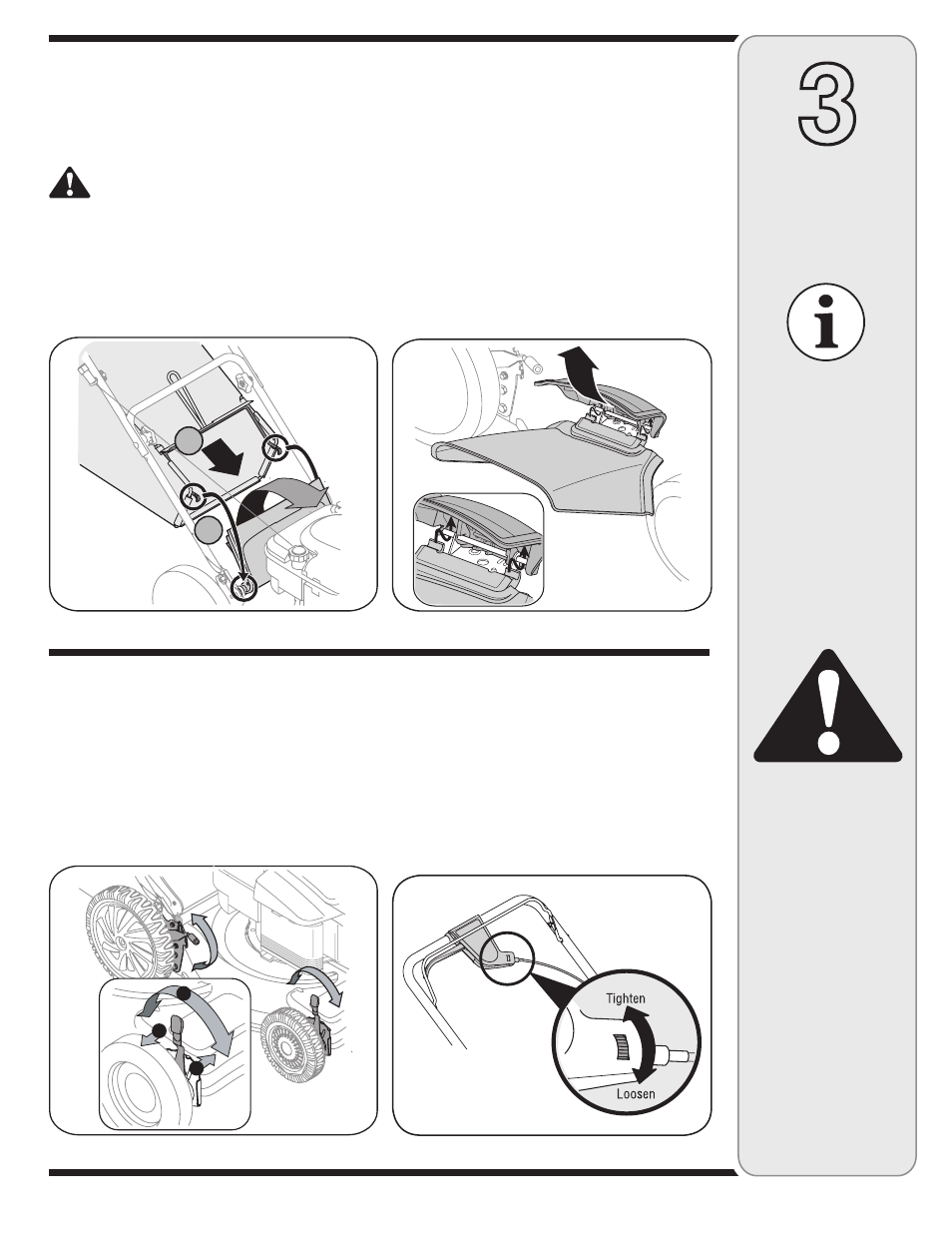 3

Tighten

Loosen