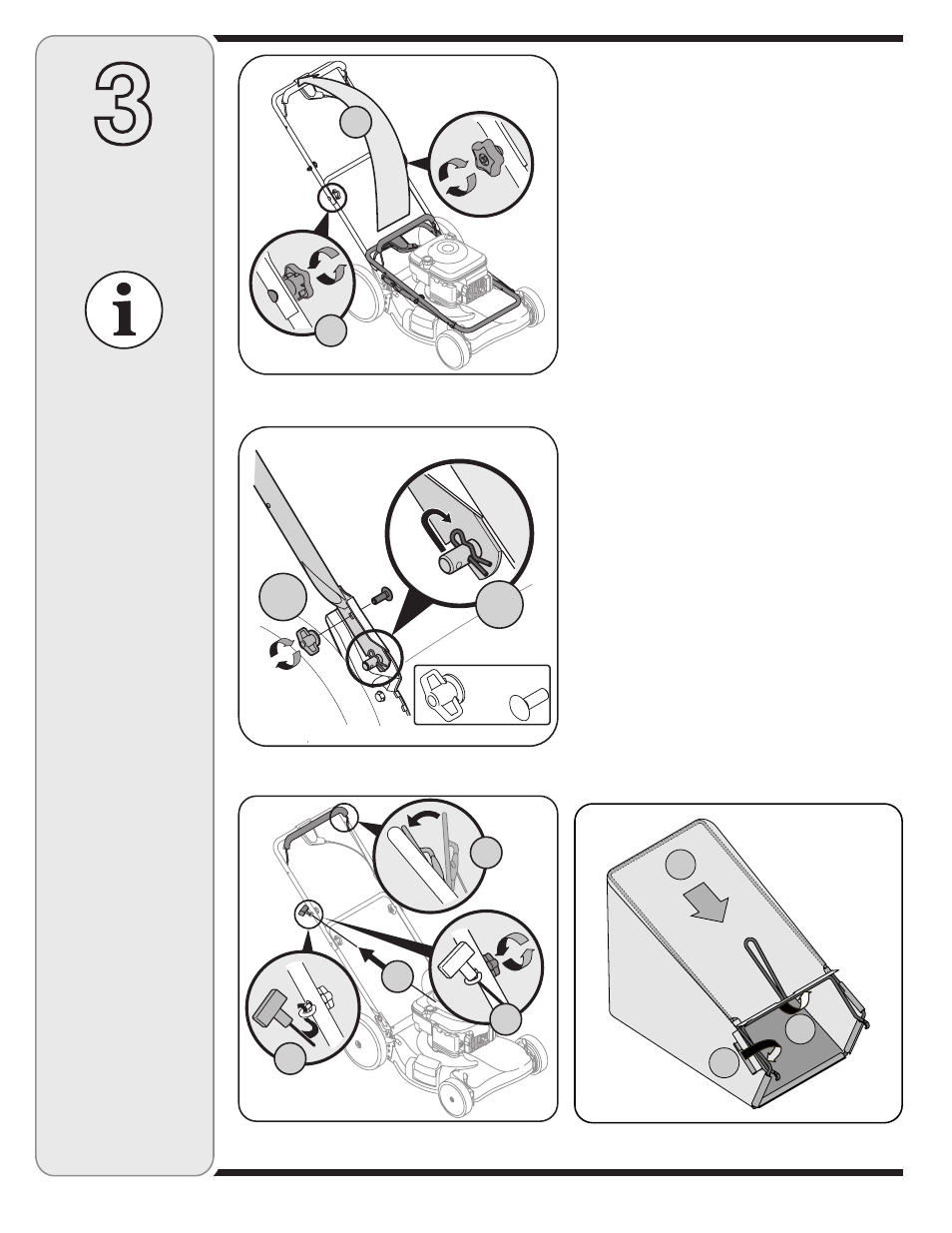 3