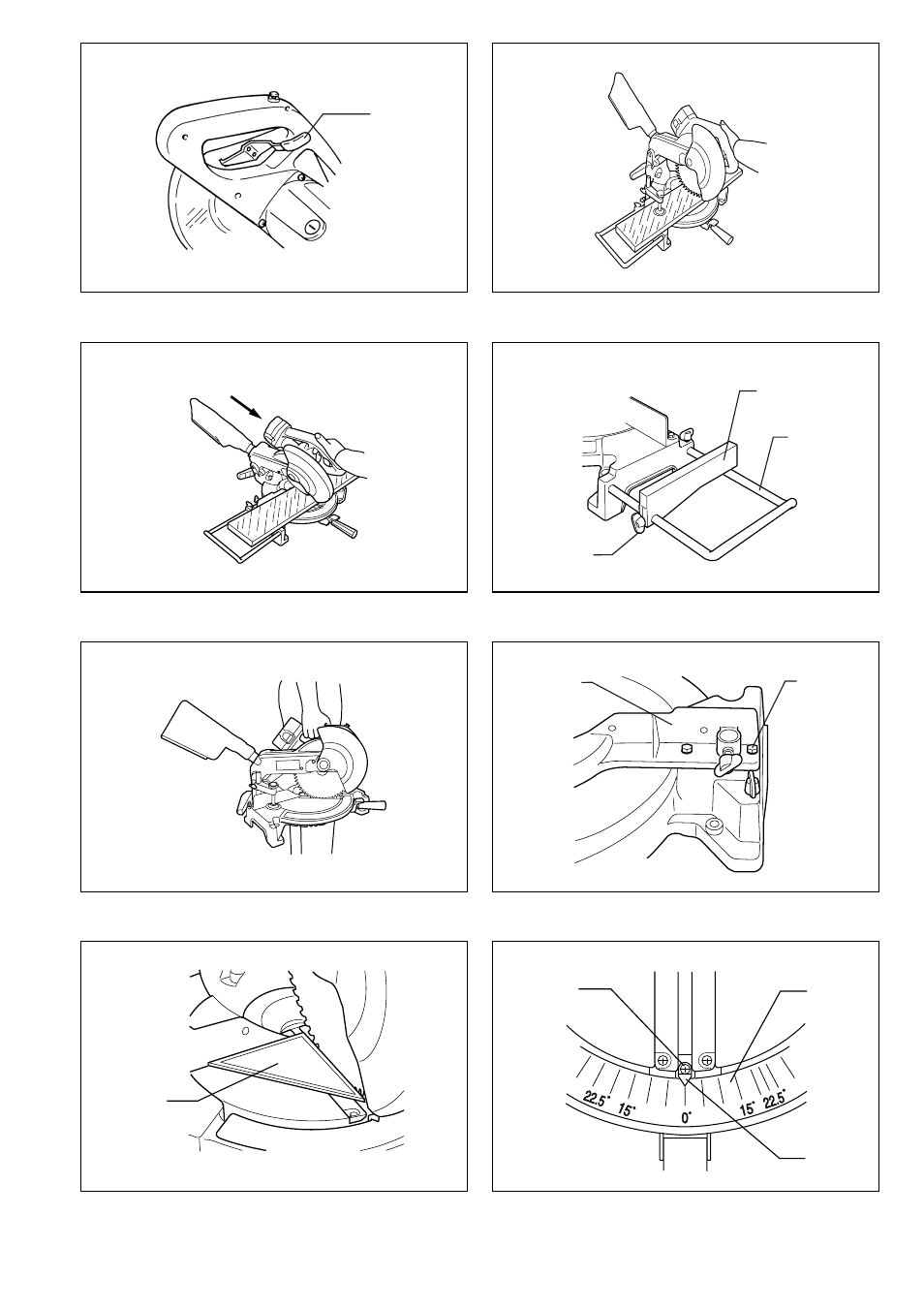 22.5° 15° 0° 15° 22.5°