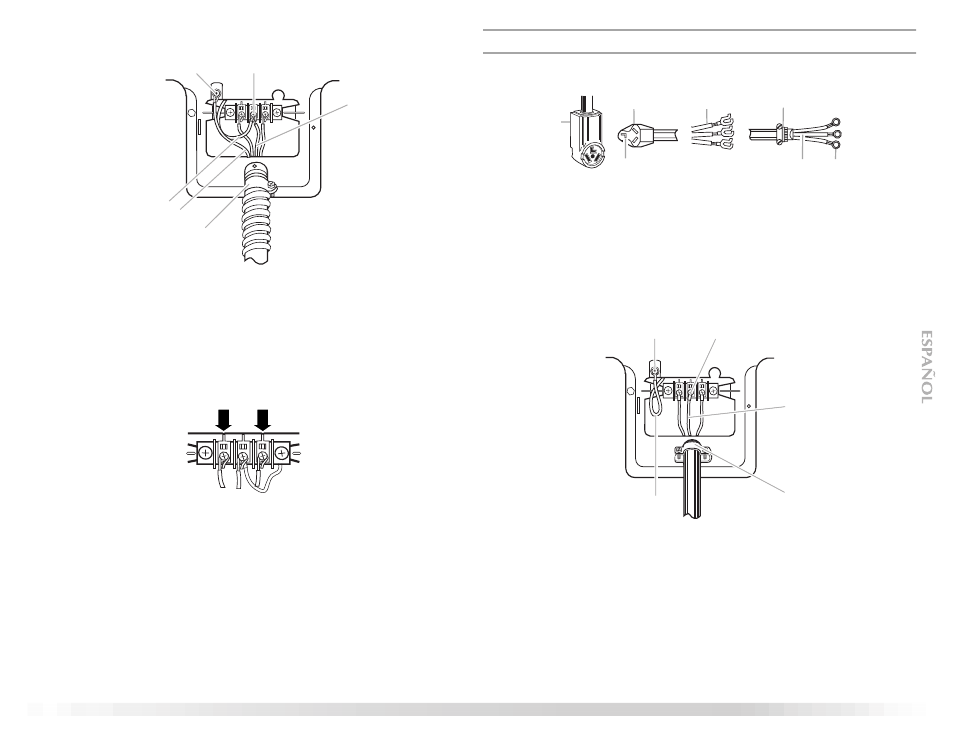 ESPAÑOL