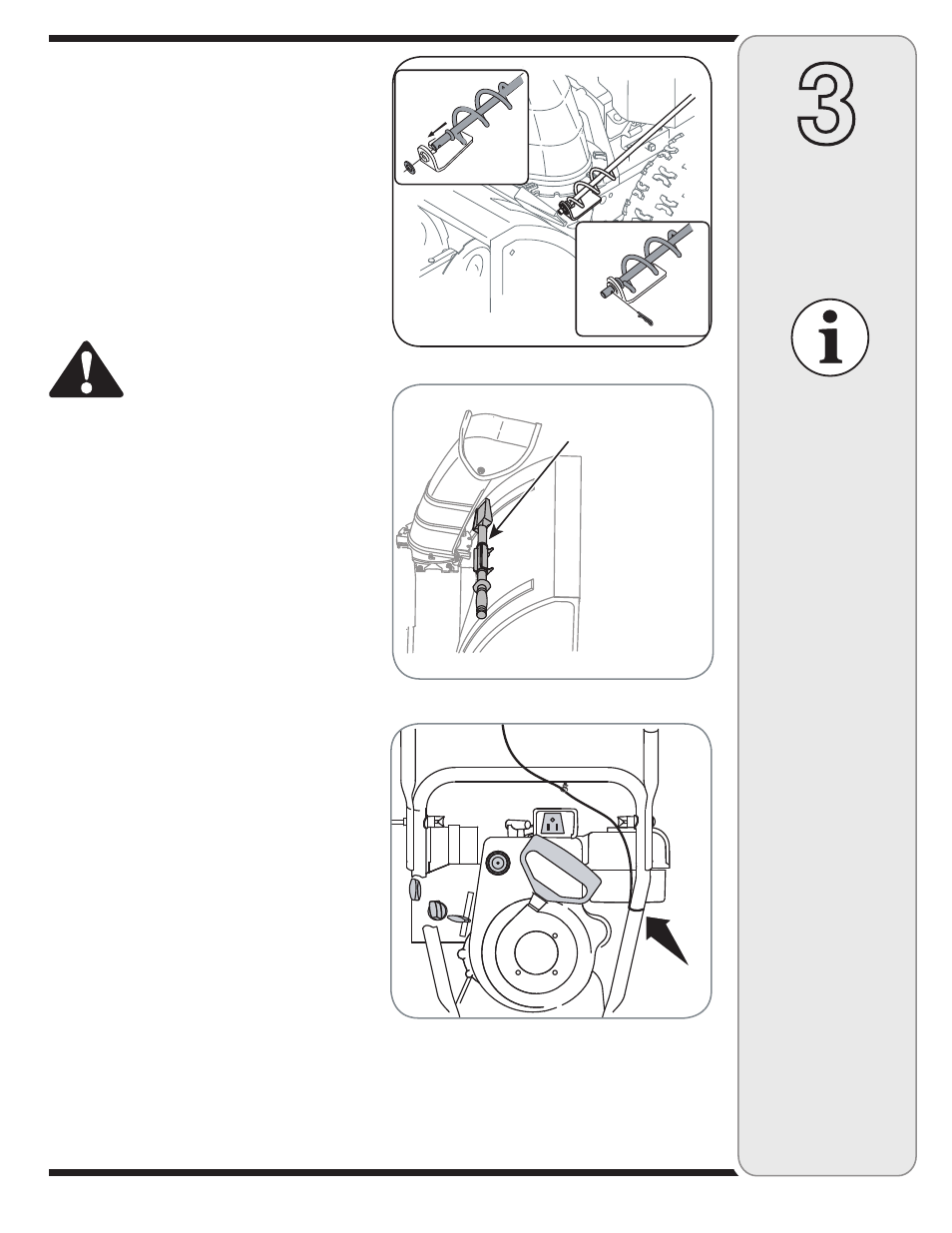 3