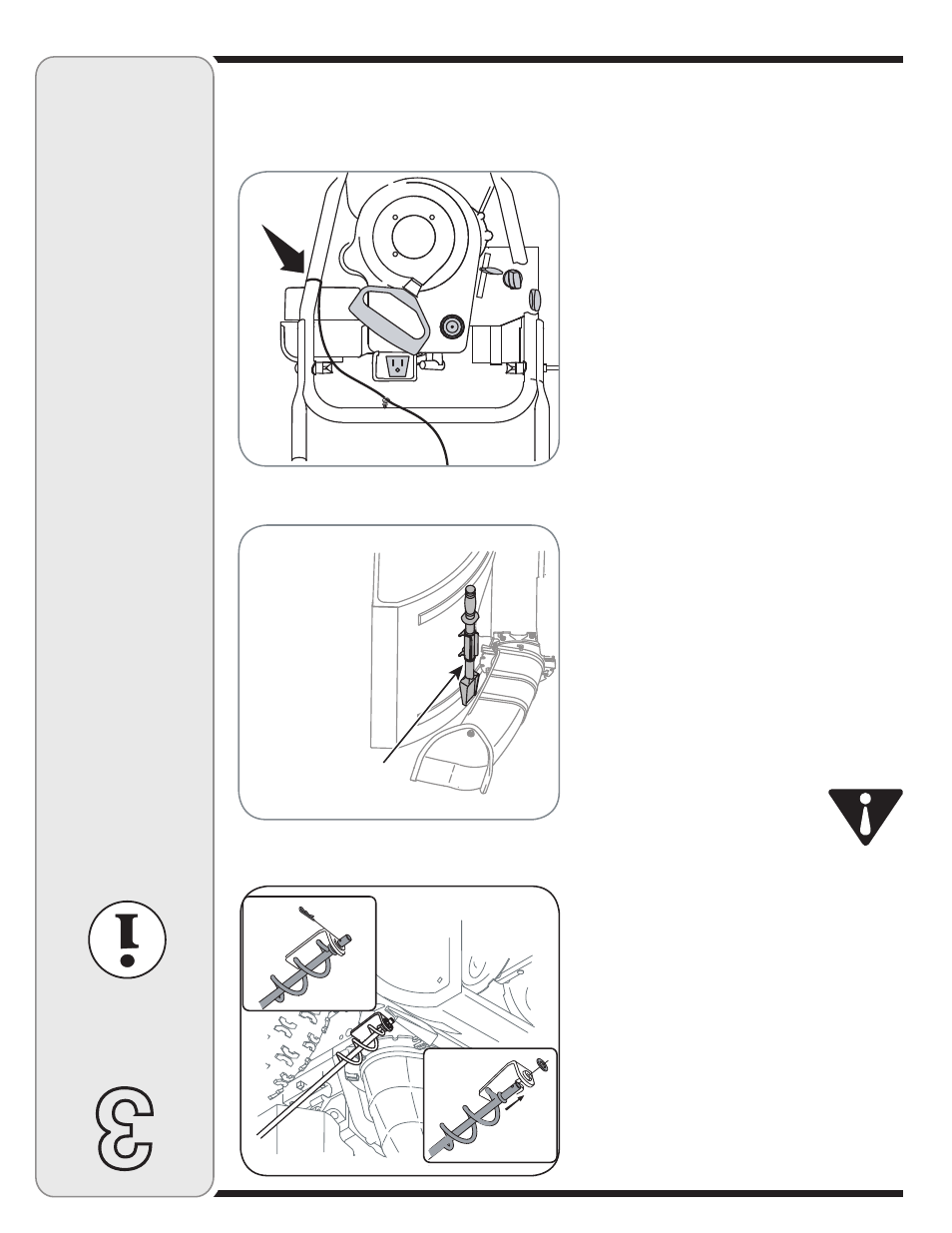 3