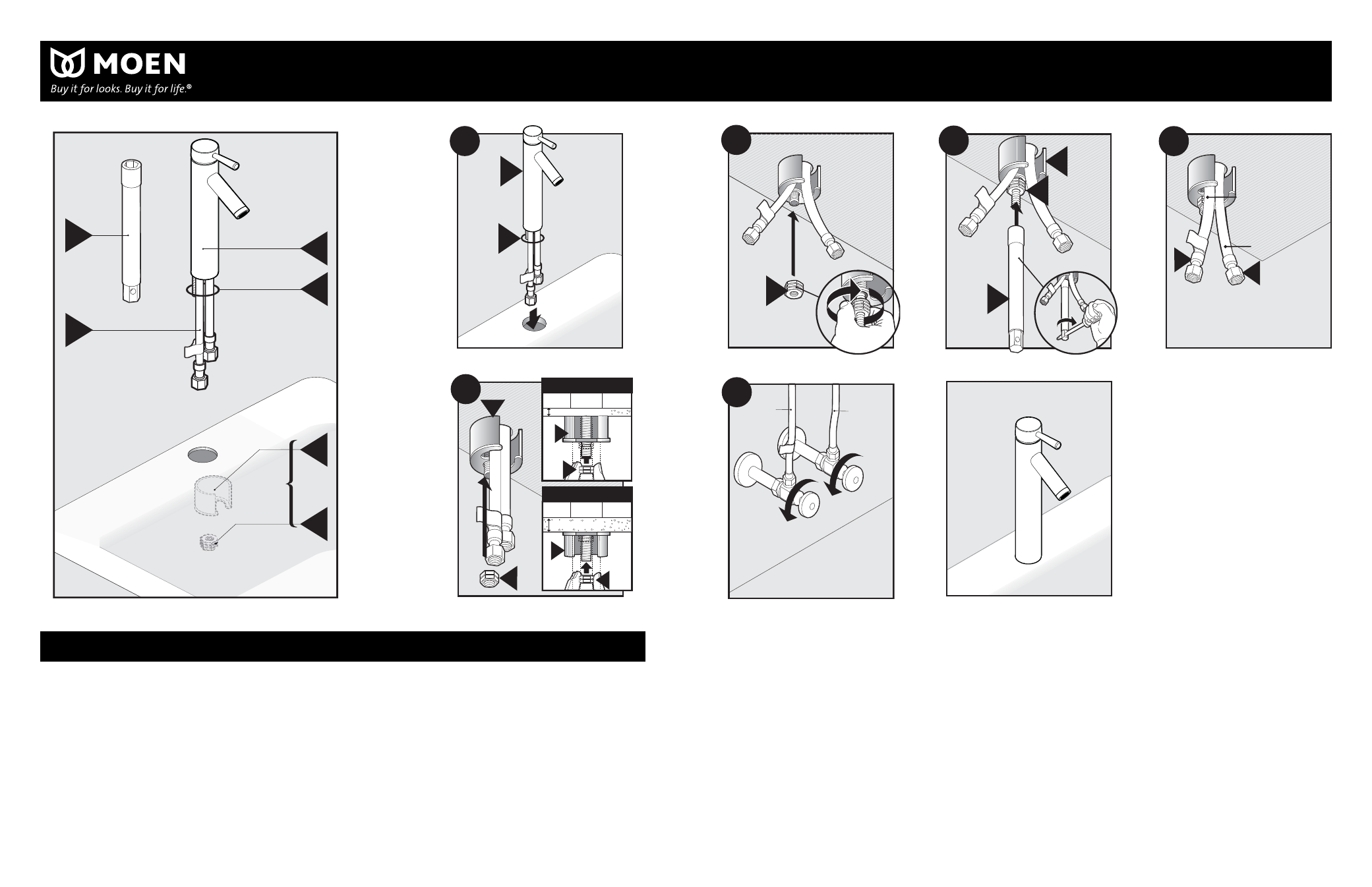 MOEN
Buy it for looks. Buy it for life.®