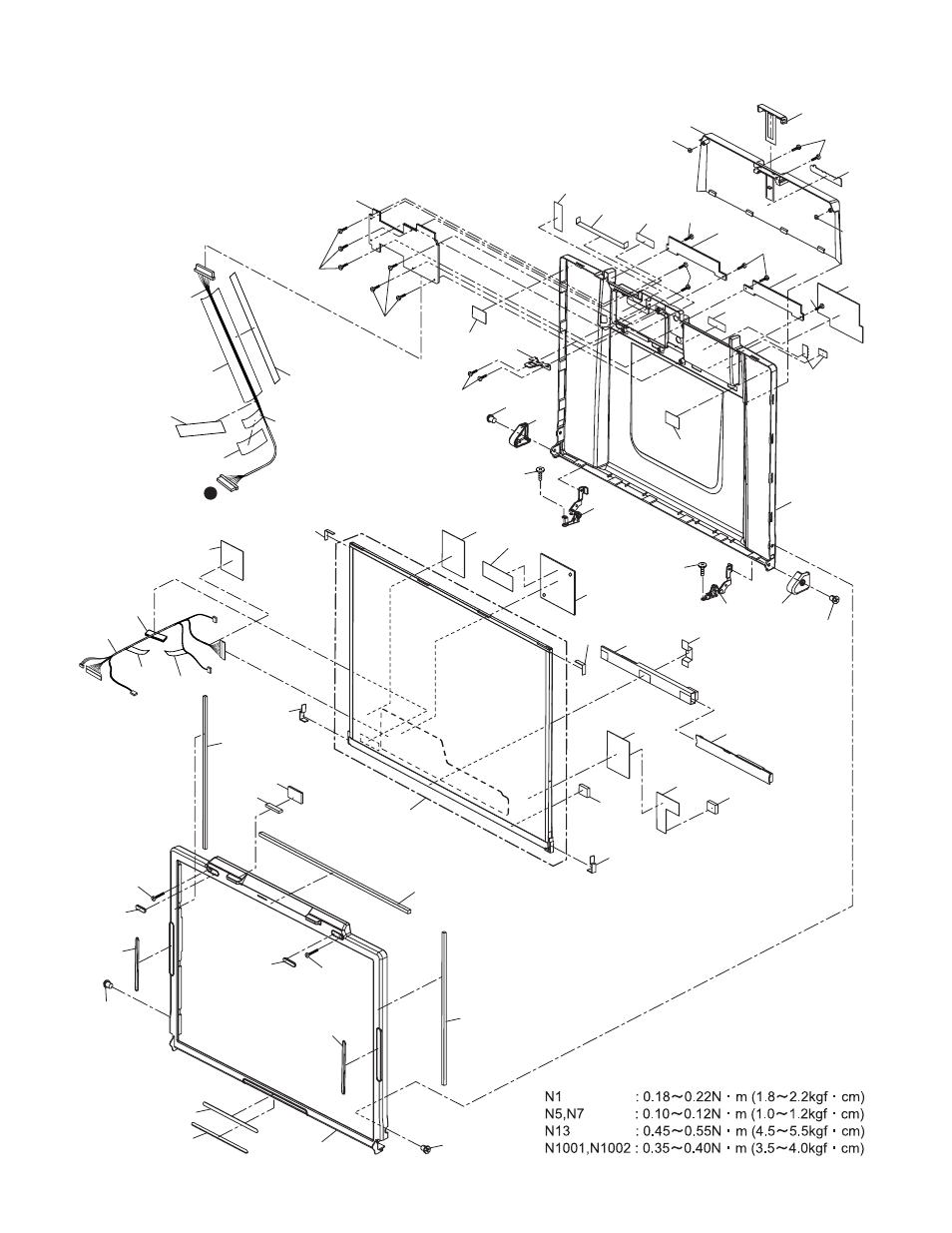 N1 : 0.18～0.22N・m (1.8～2.2kgf・cm)
N5,N7 : 0.10～0.12N・m (1.0～1.2kgf・cm)
N13 : 0.45～0.55N・m (4.5～5.5kgf・cm)
N1001,N1002 : 0.35～0.40N・m (3.5～4.0kgf・cm)