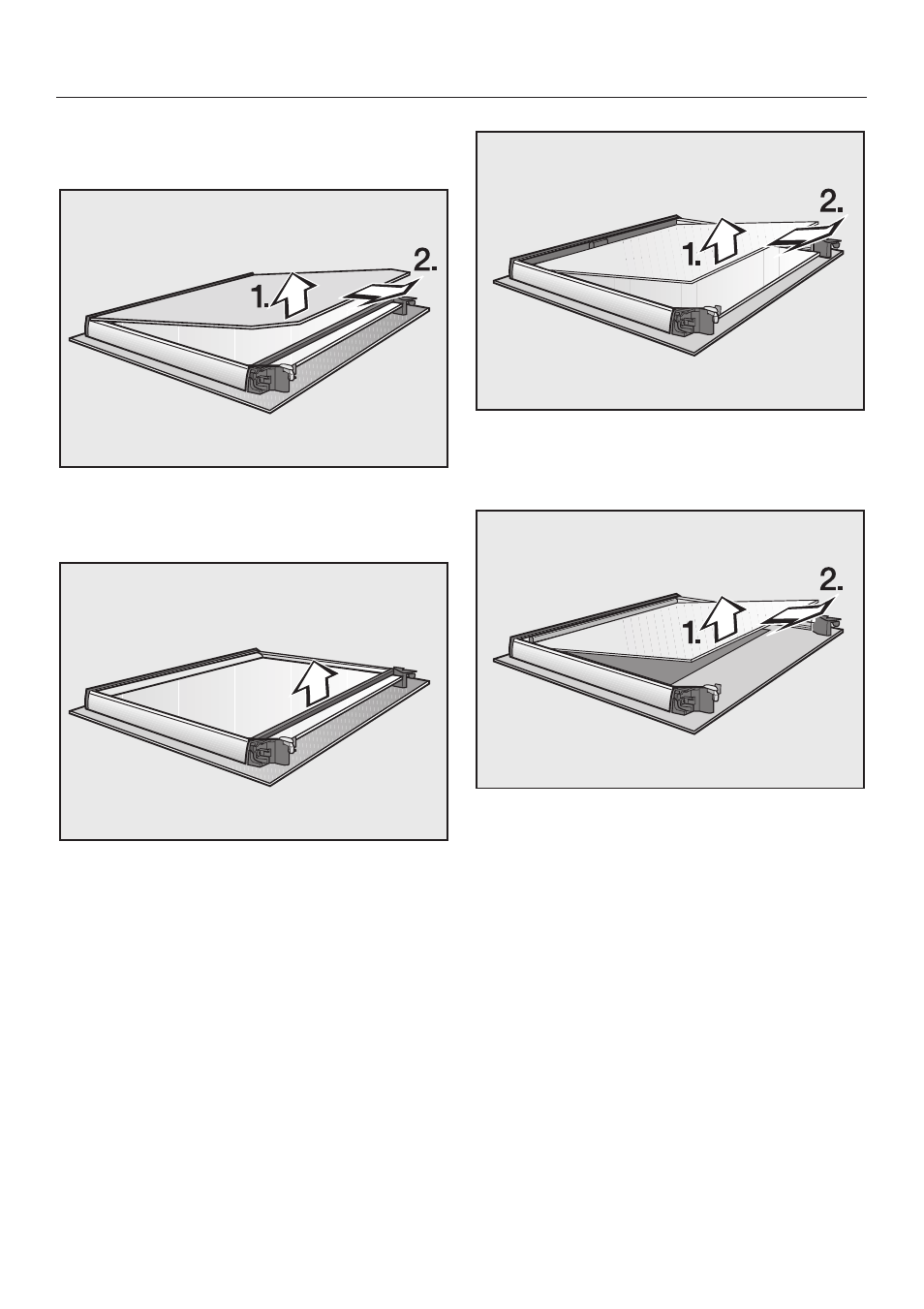 1.
2.

1.
2.

1.
2.