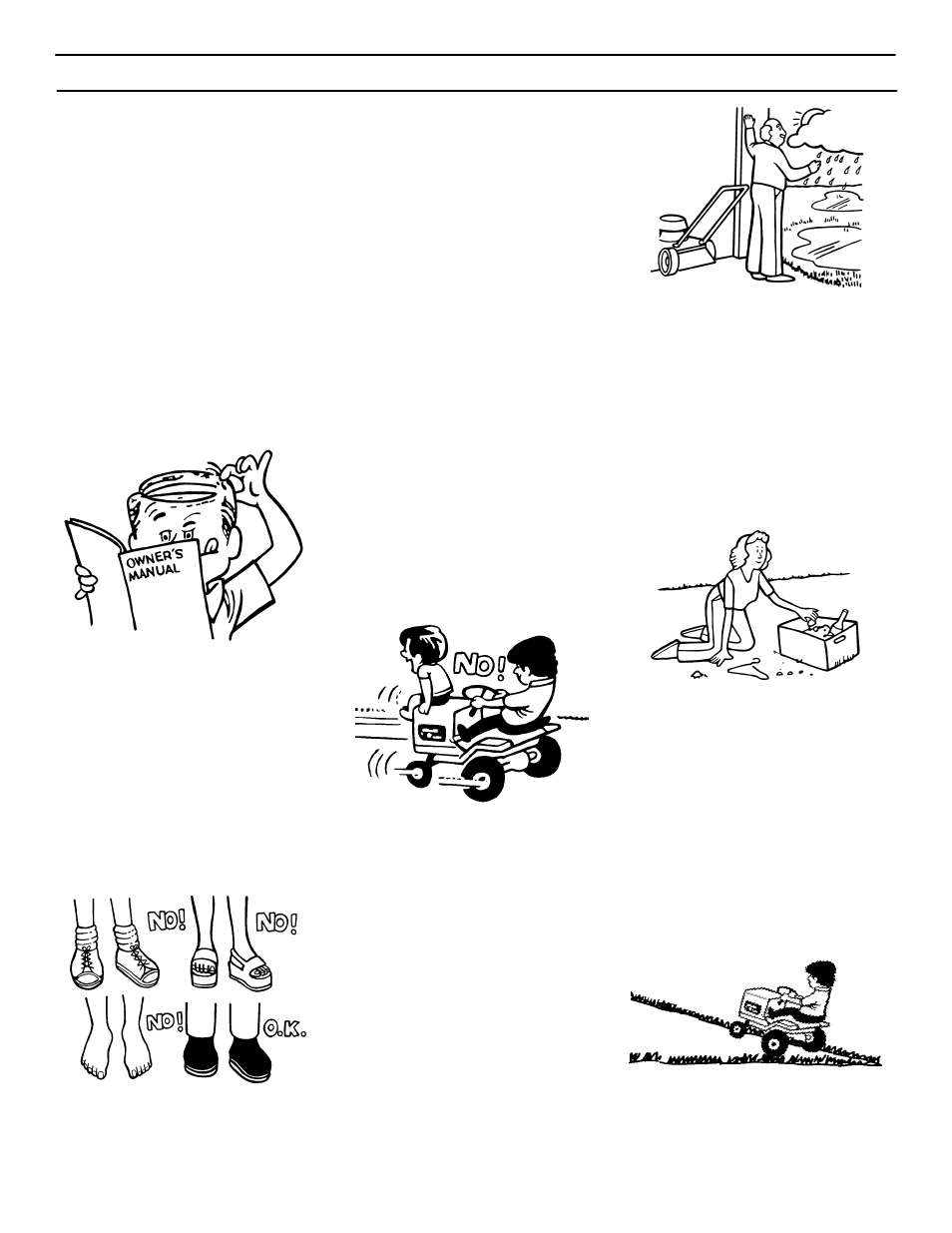 OWNER'S MANUAL

NO!

NO!

NO!

NO!

O.K.