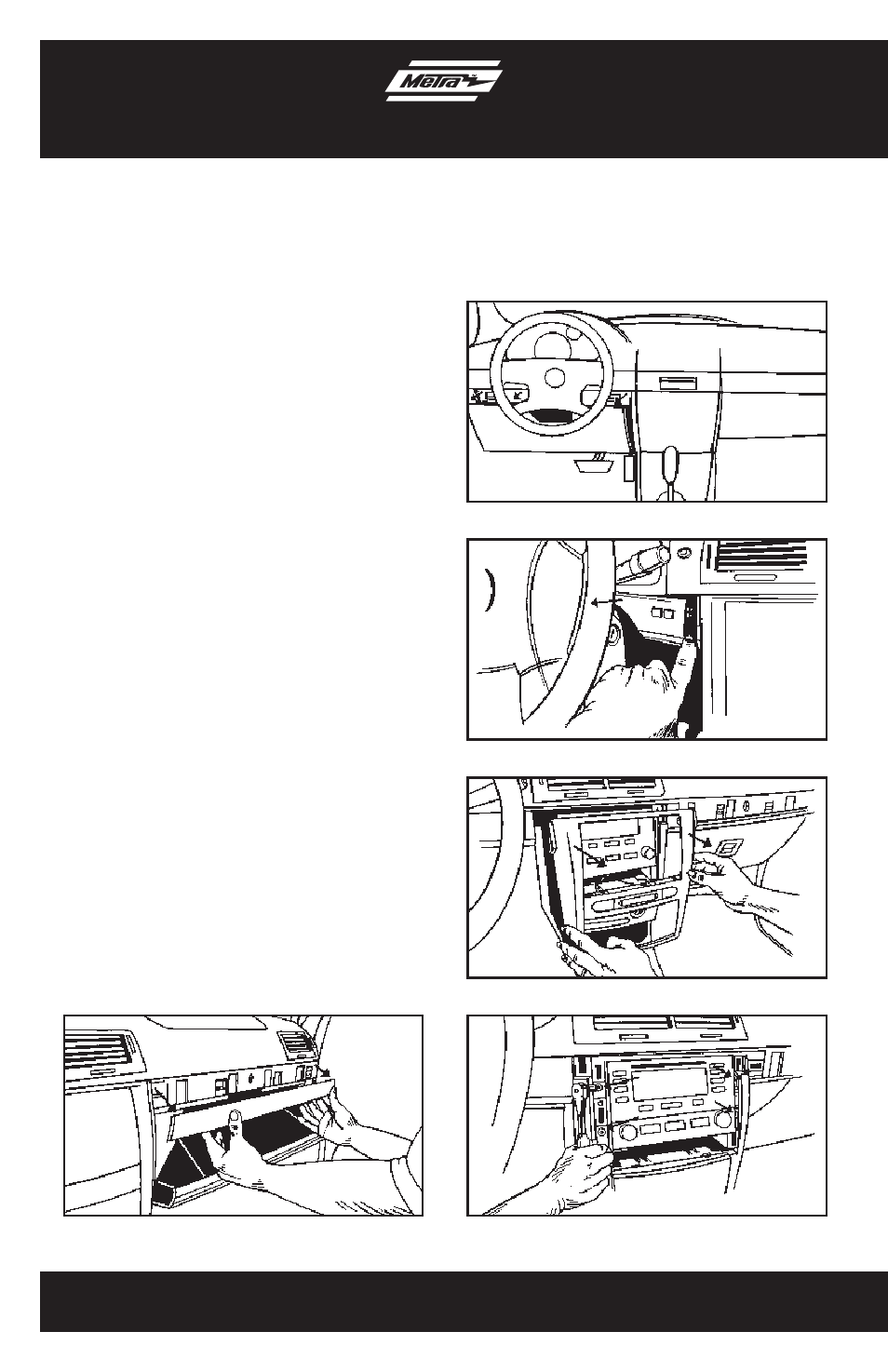 Metra