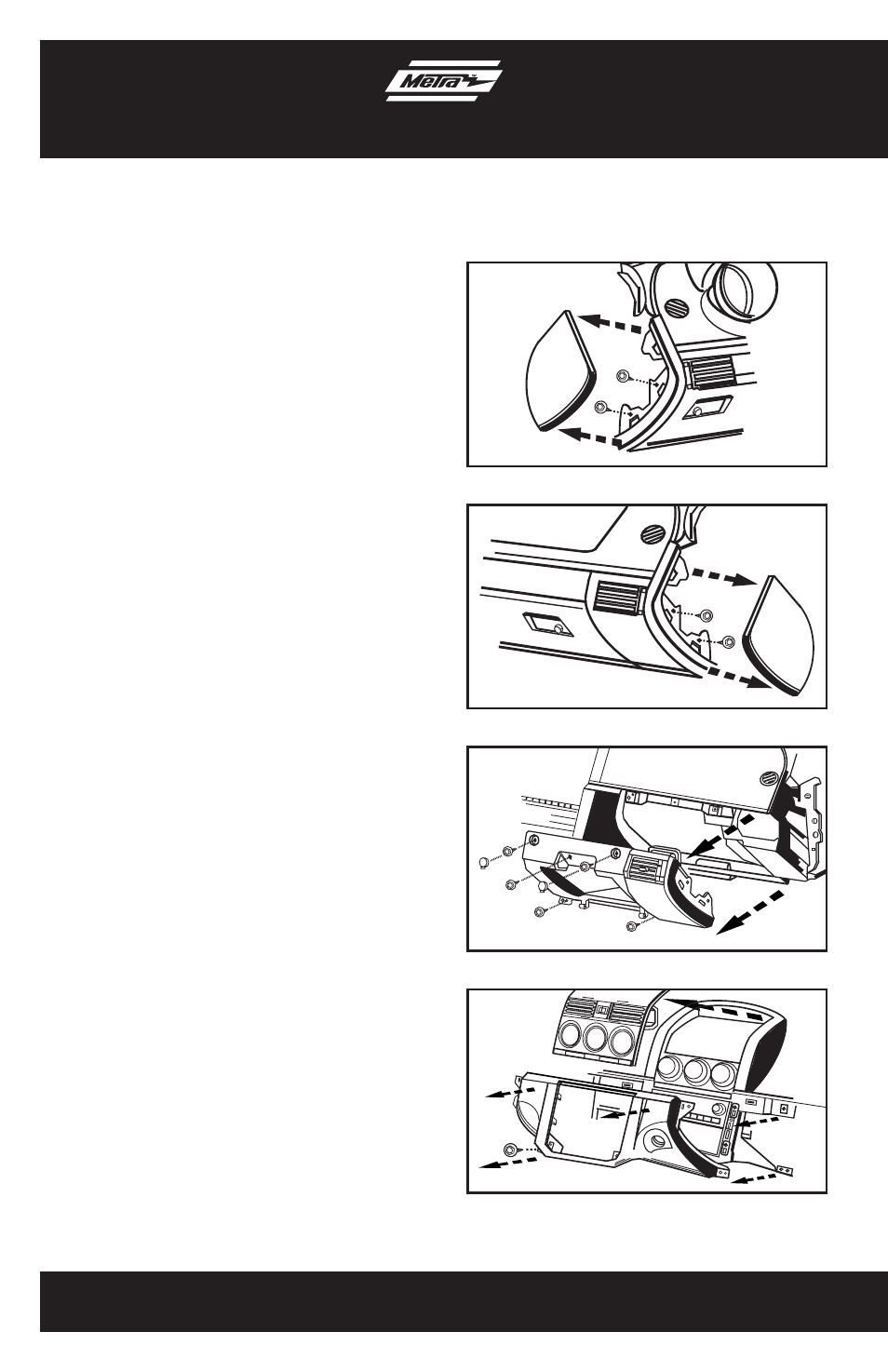 Metra