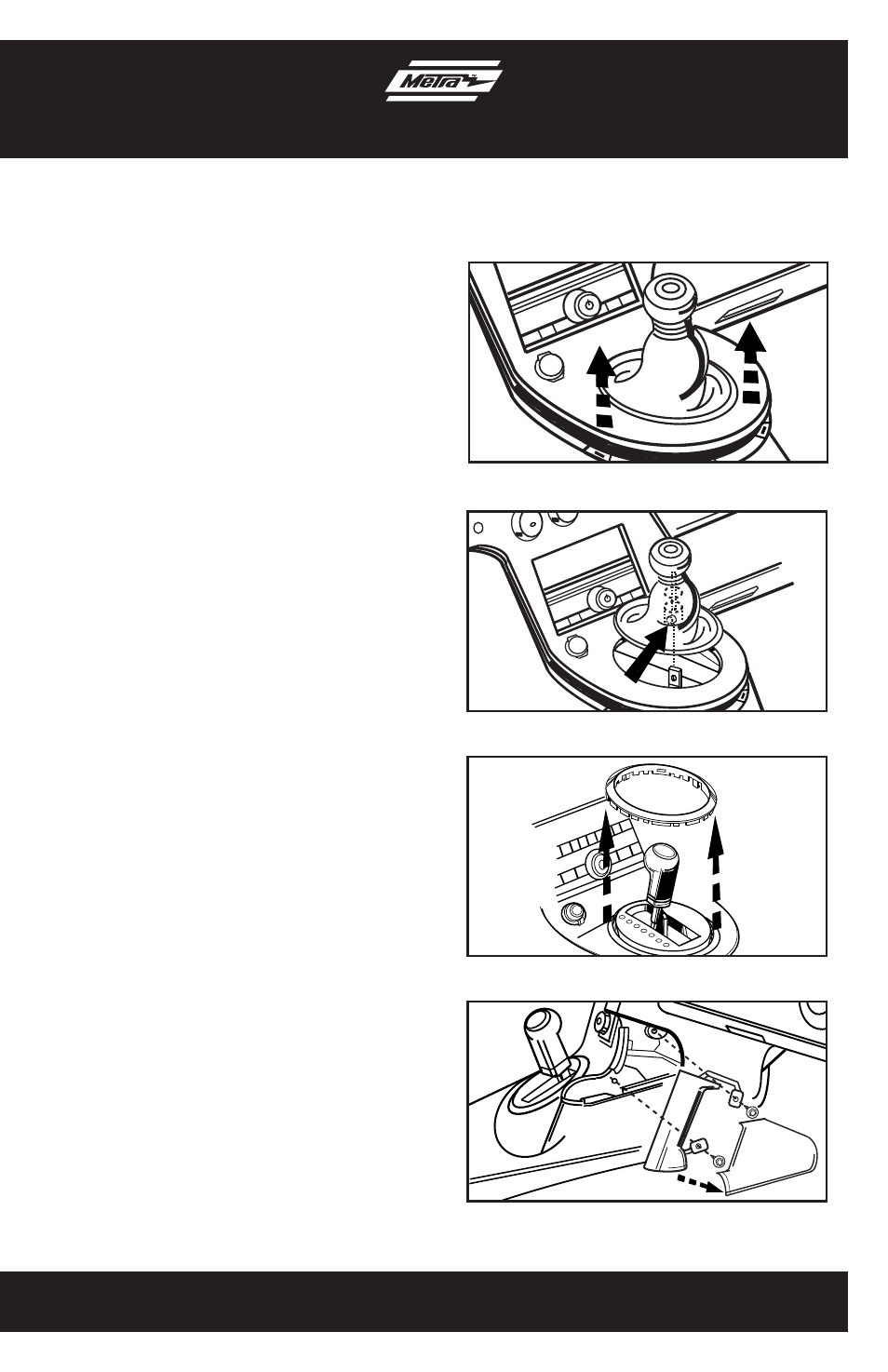 Metra