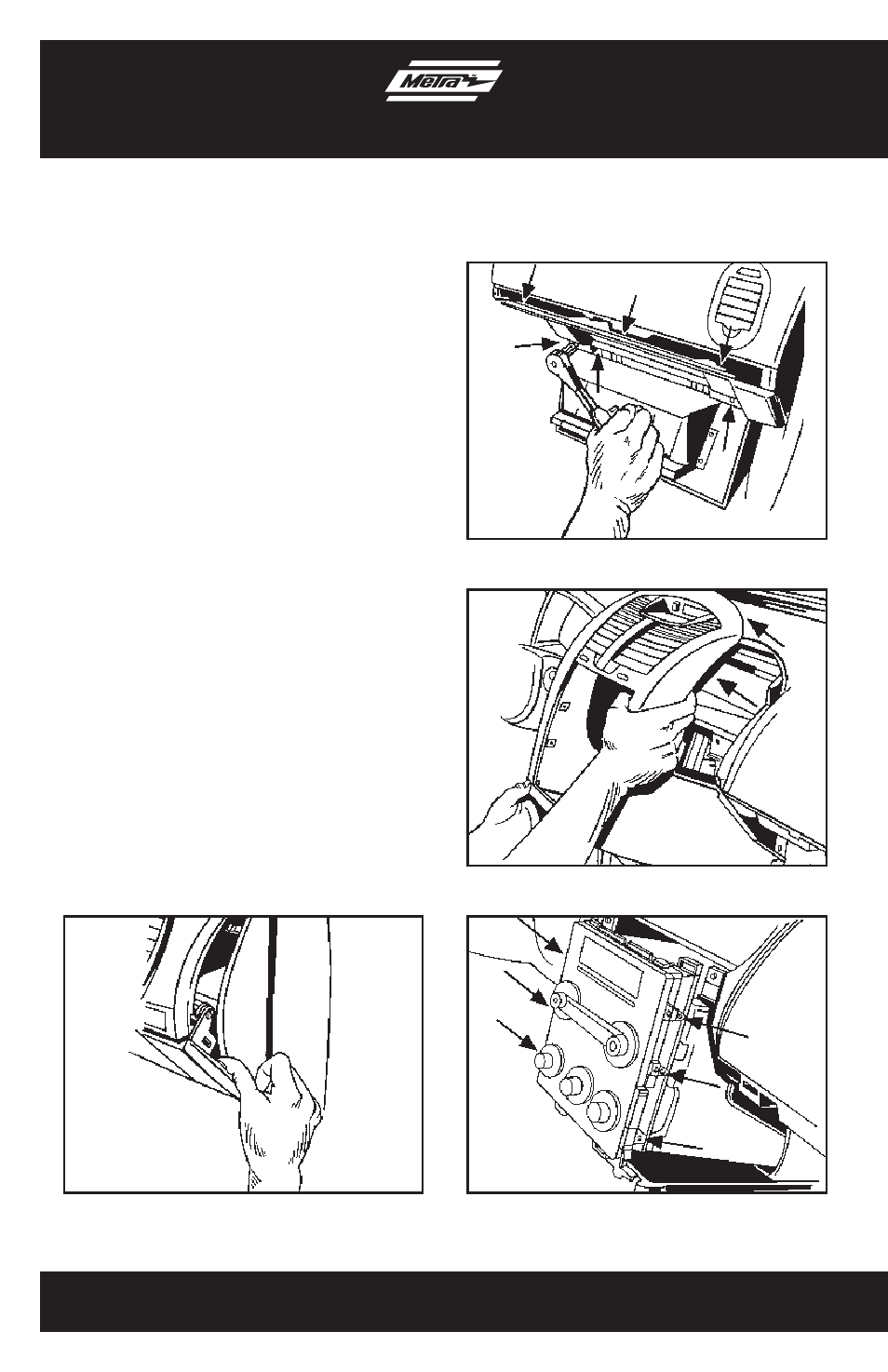 Metra