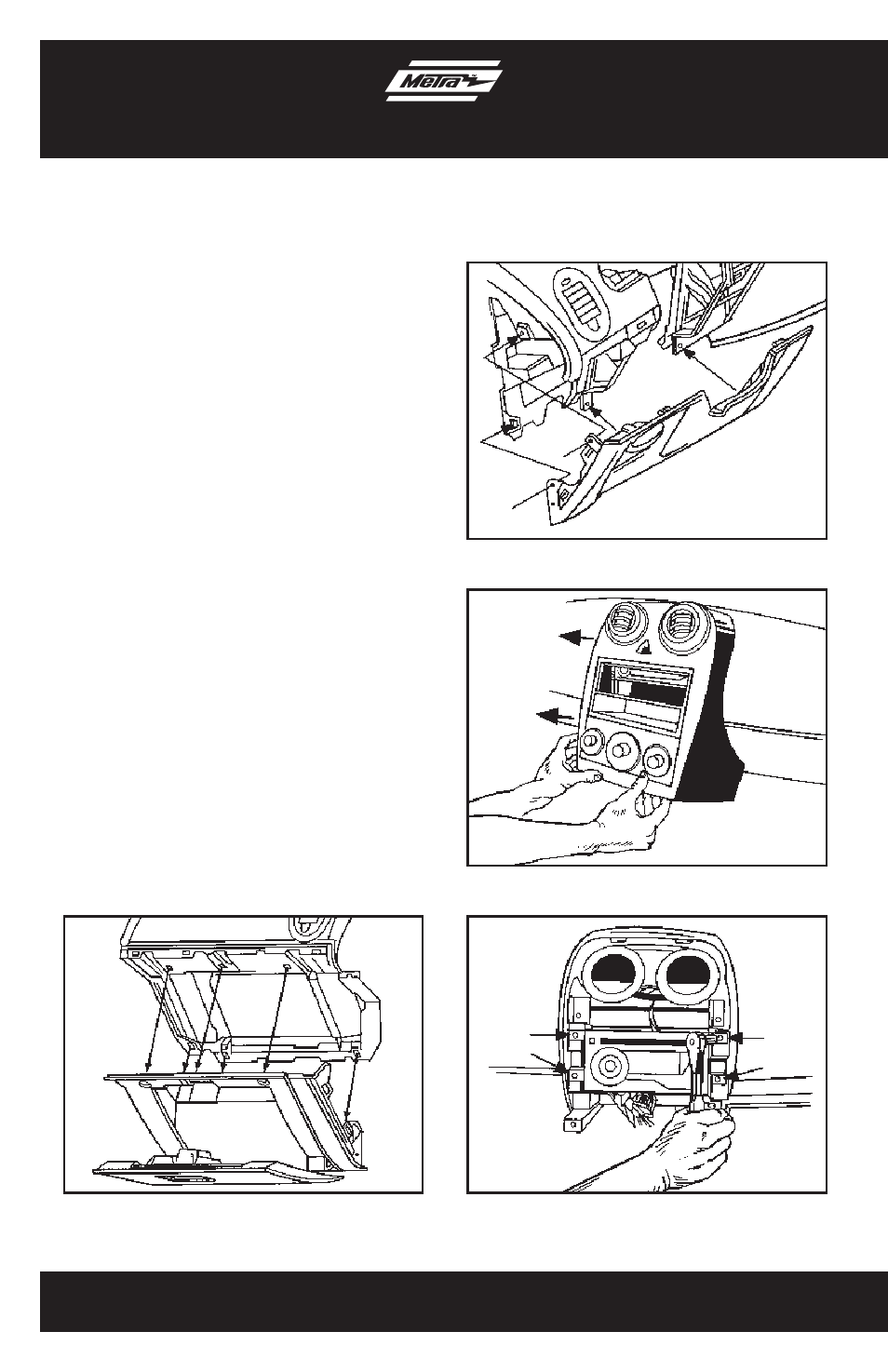 Metra