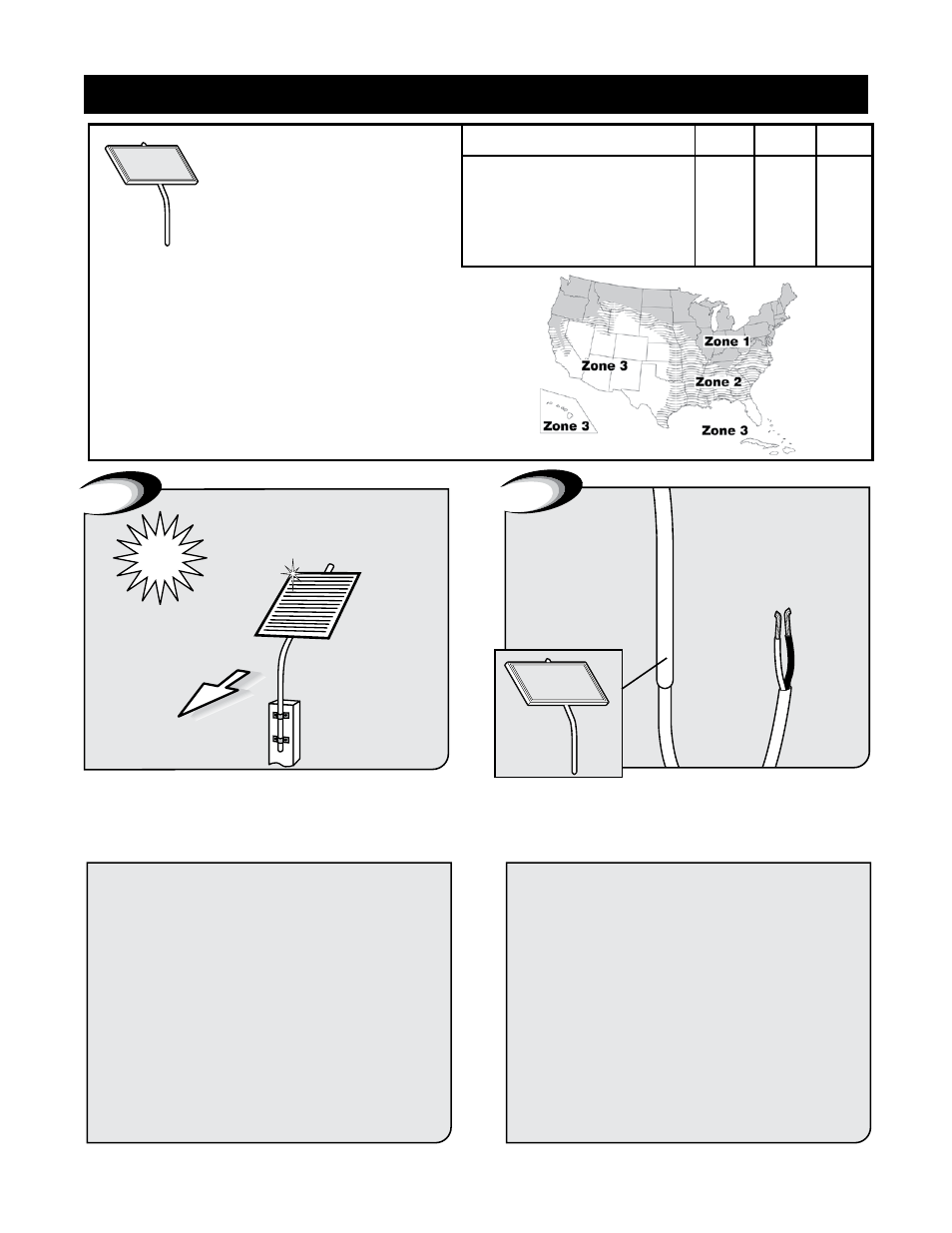 Zone 1

Zone 3

Zone 2

Zone 3

Zone 3