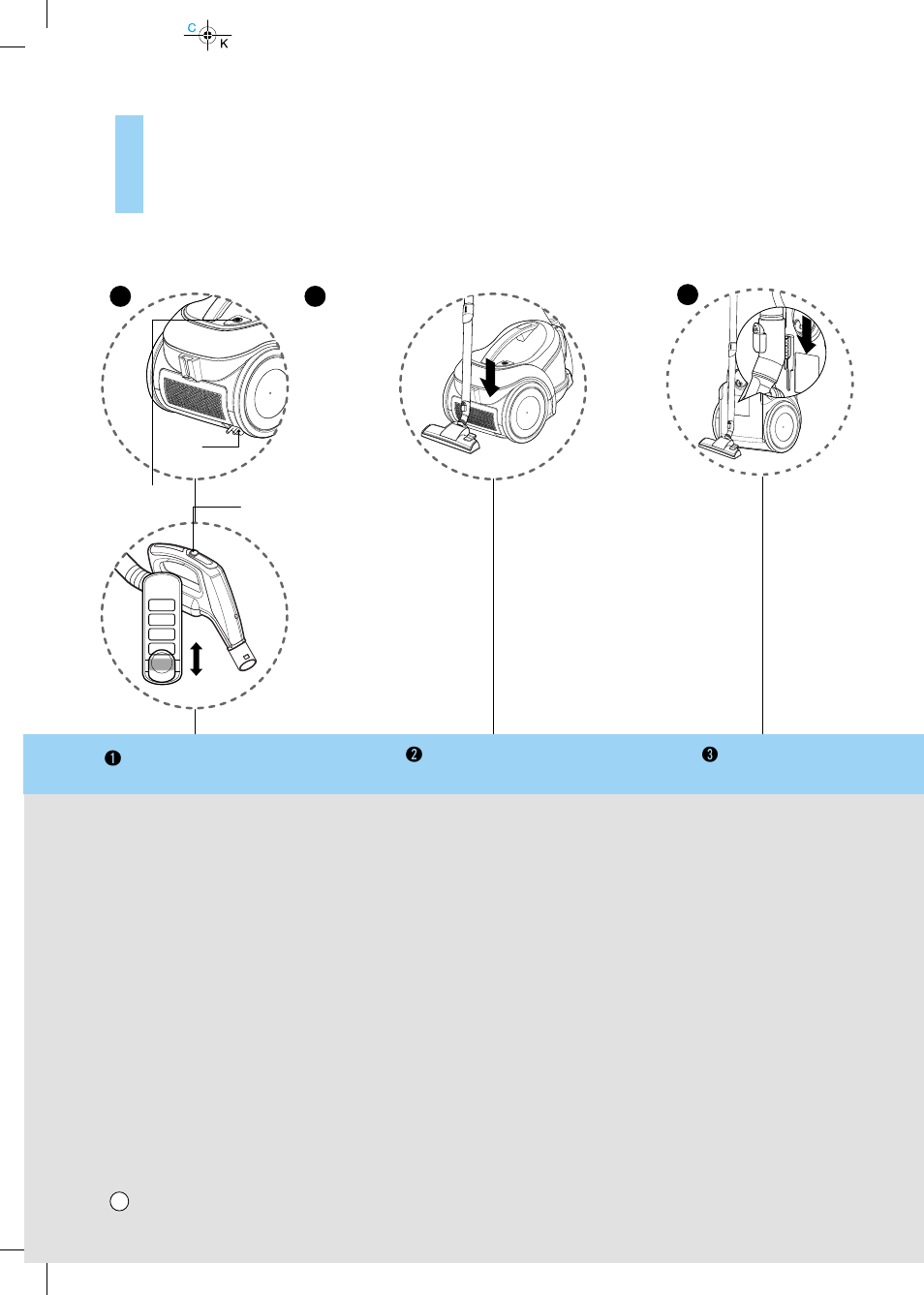 C
K

❶

❷

❸