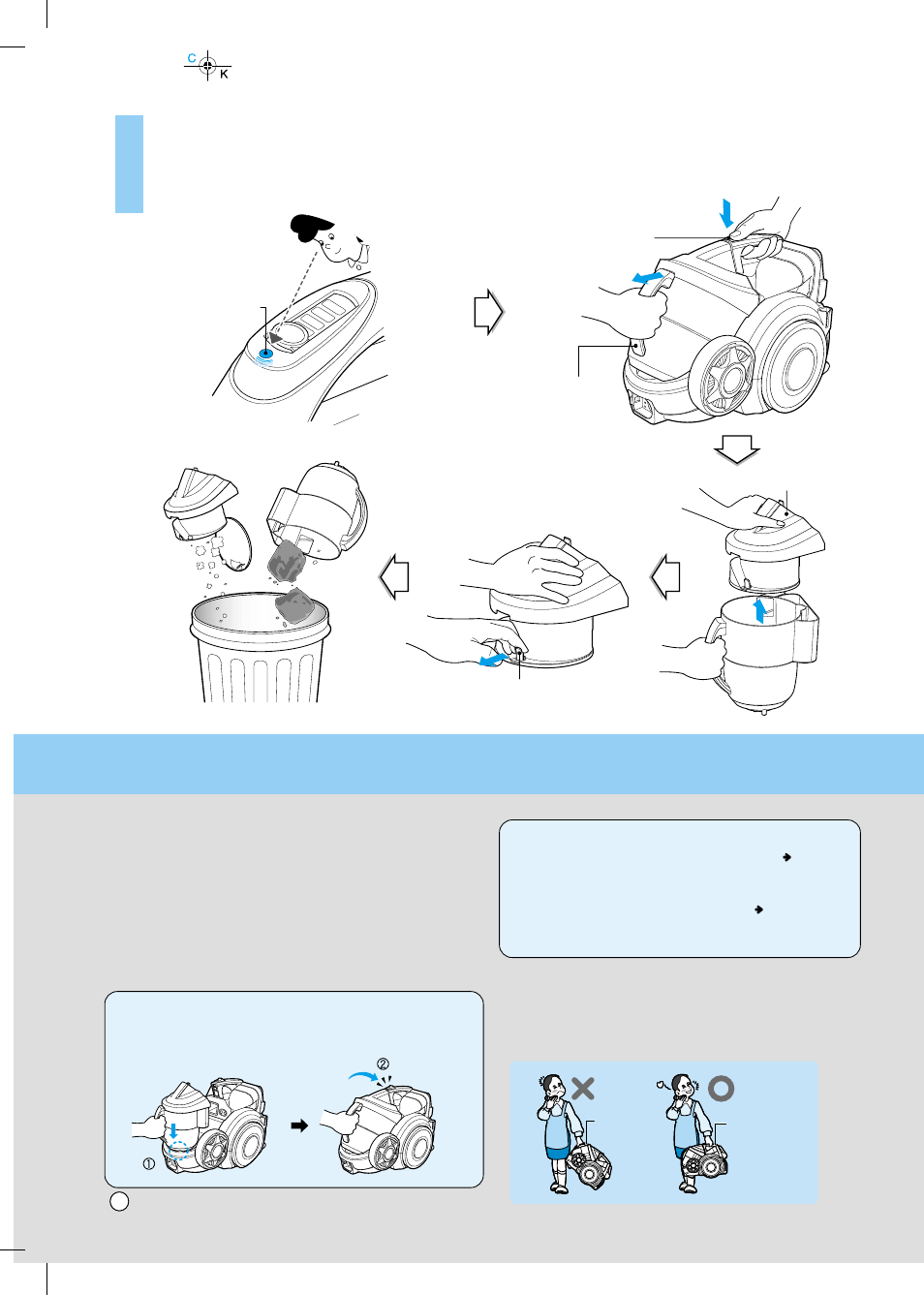 C
K

①

②