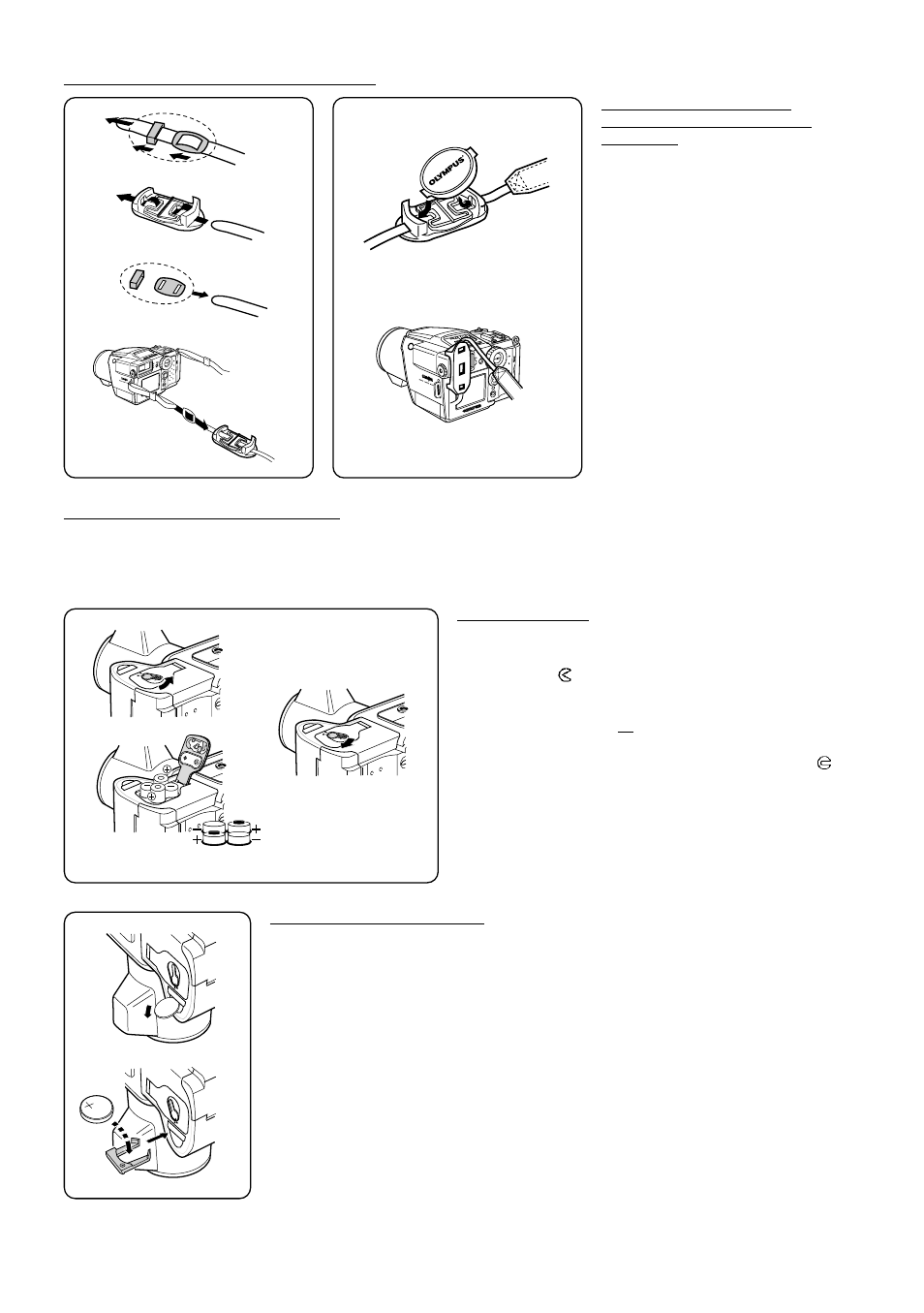 OLYMPUS