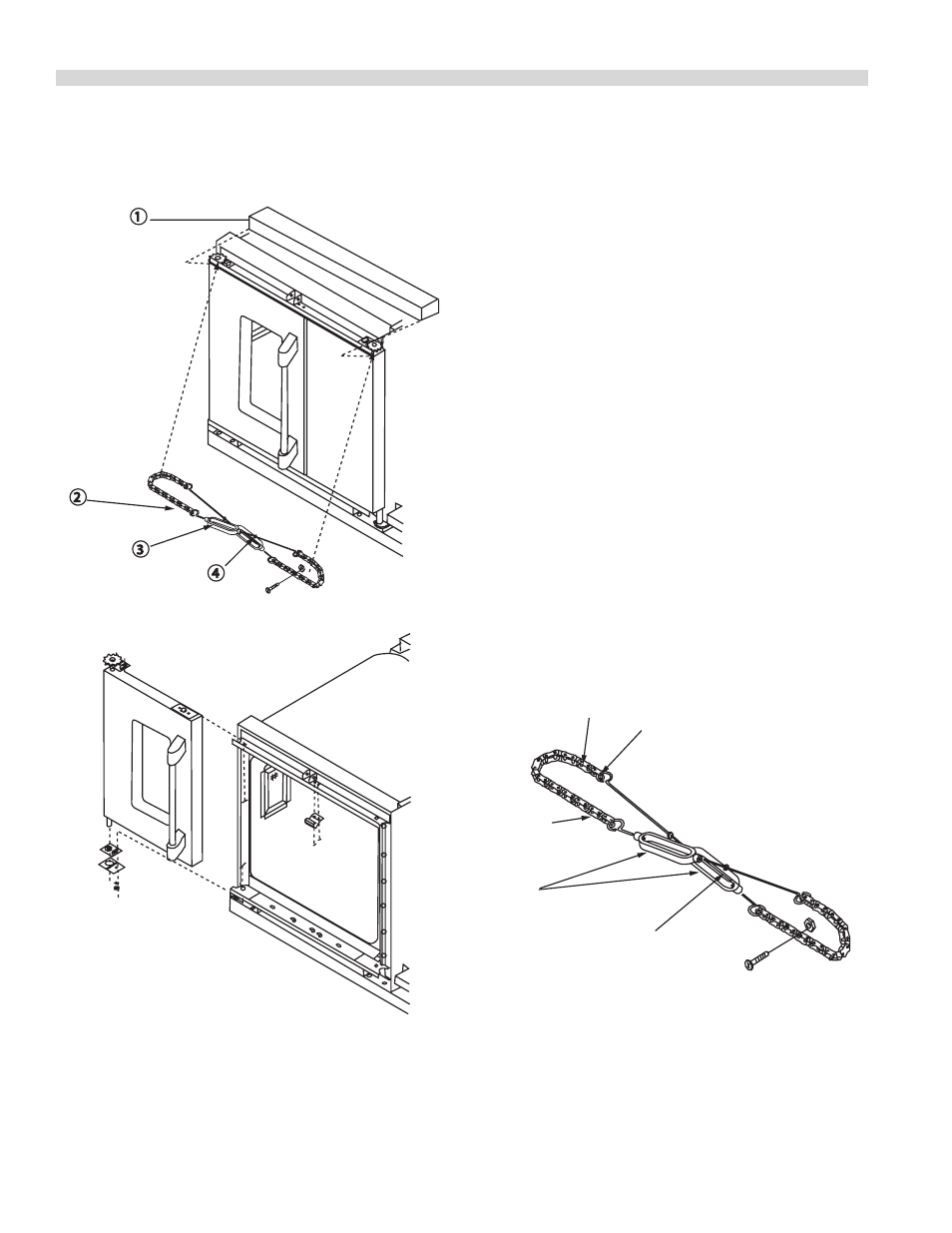 ①

②

③

④