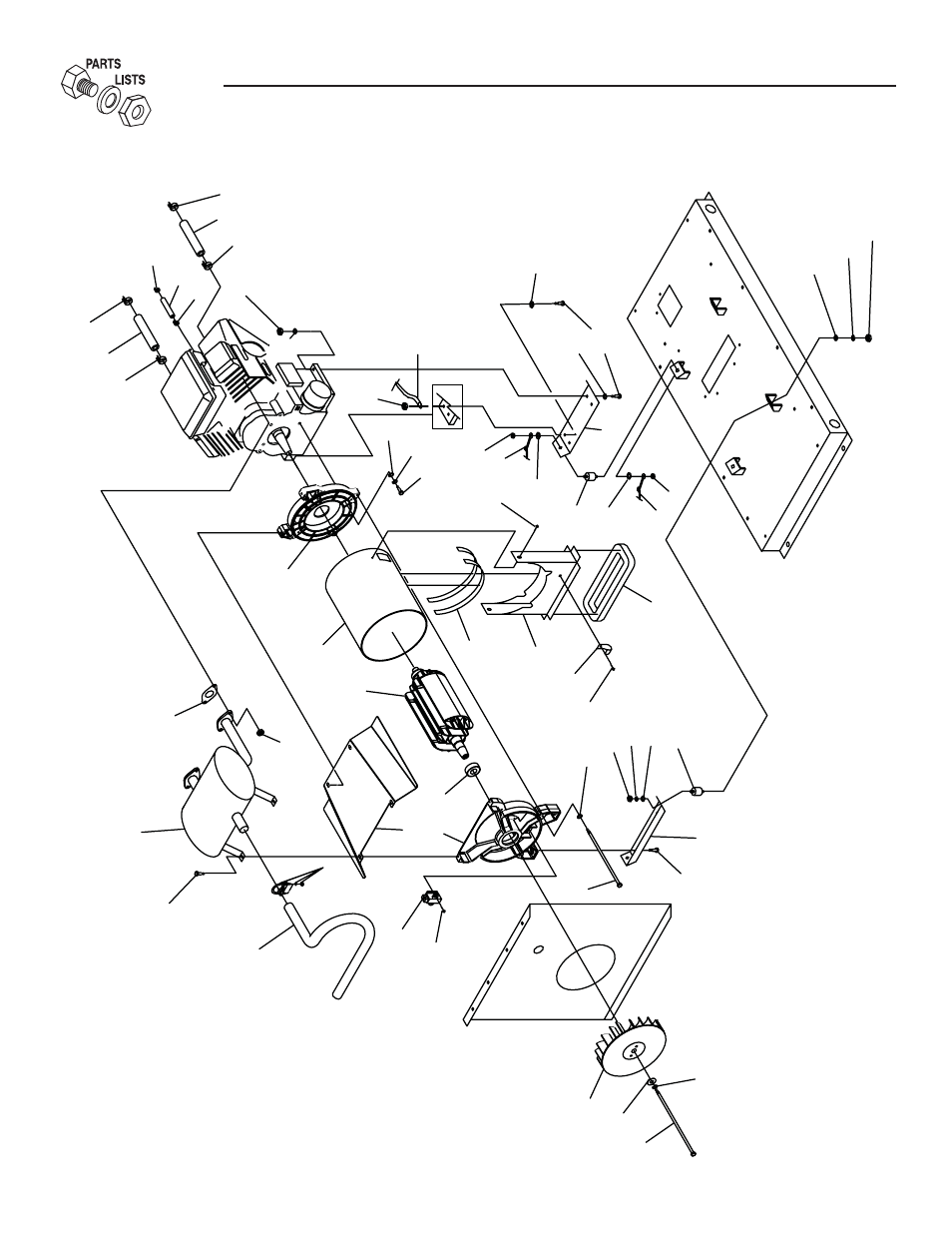 PARTS
LISTS