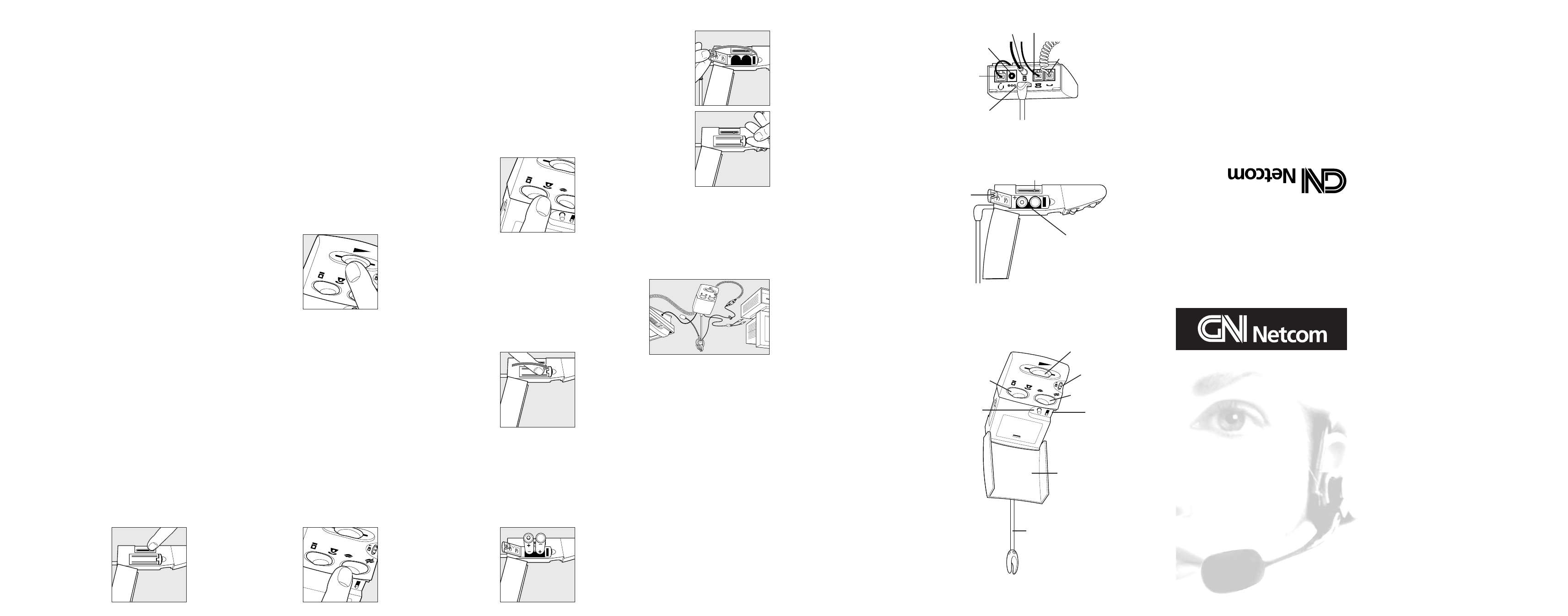 GN Netcom

GN Netcom