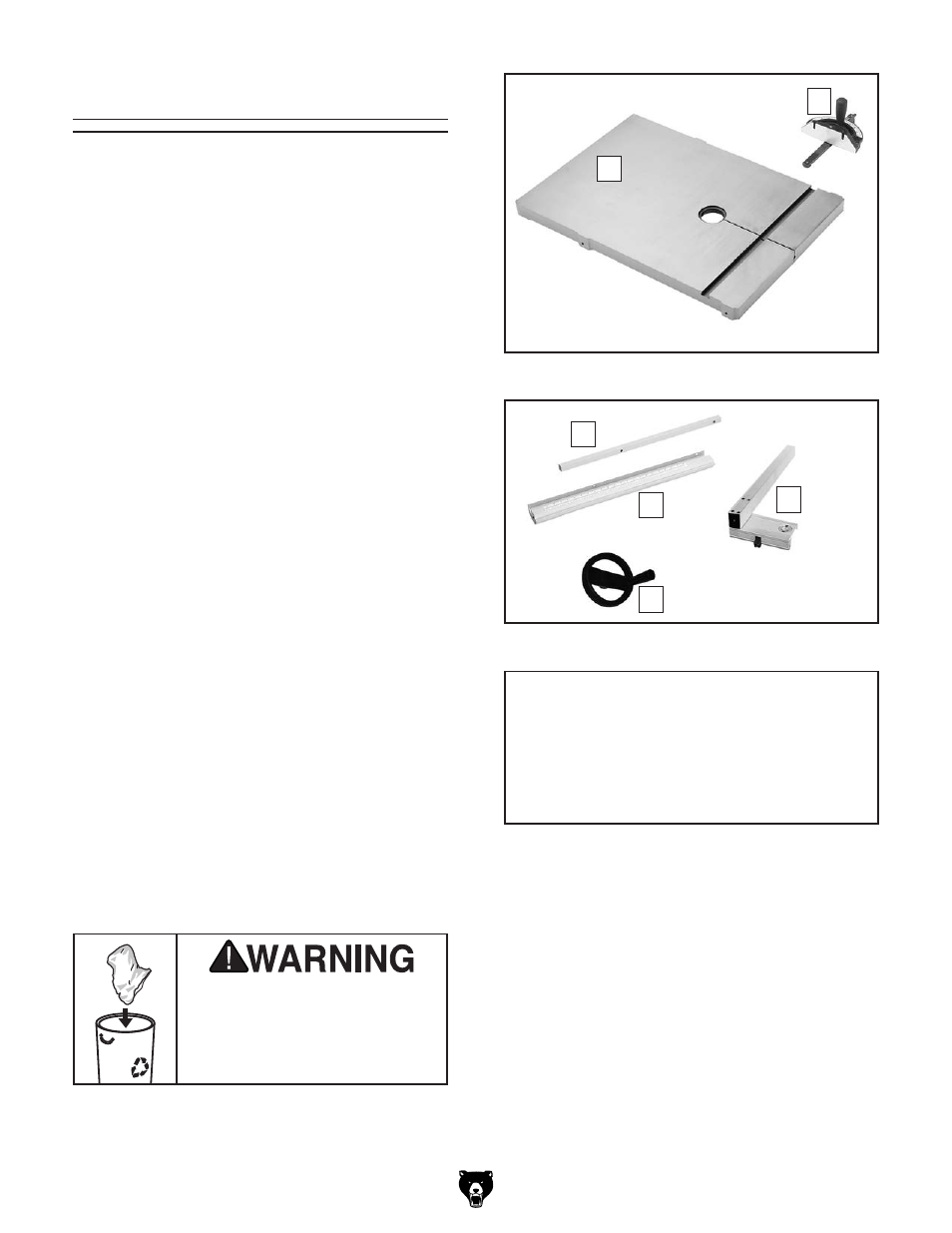 WARNING