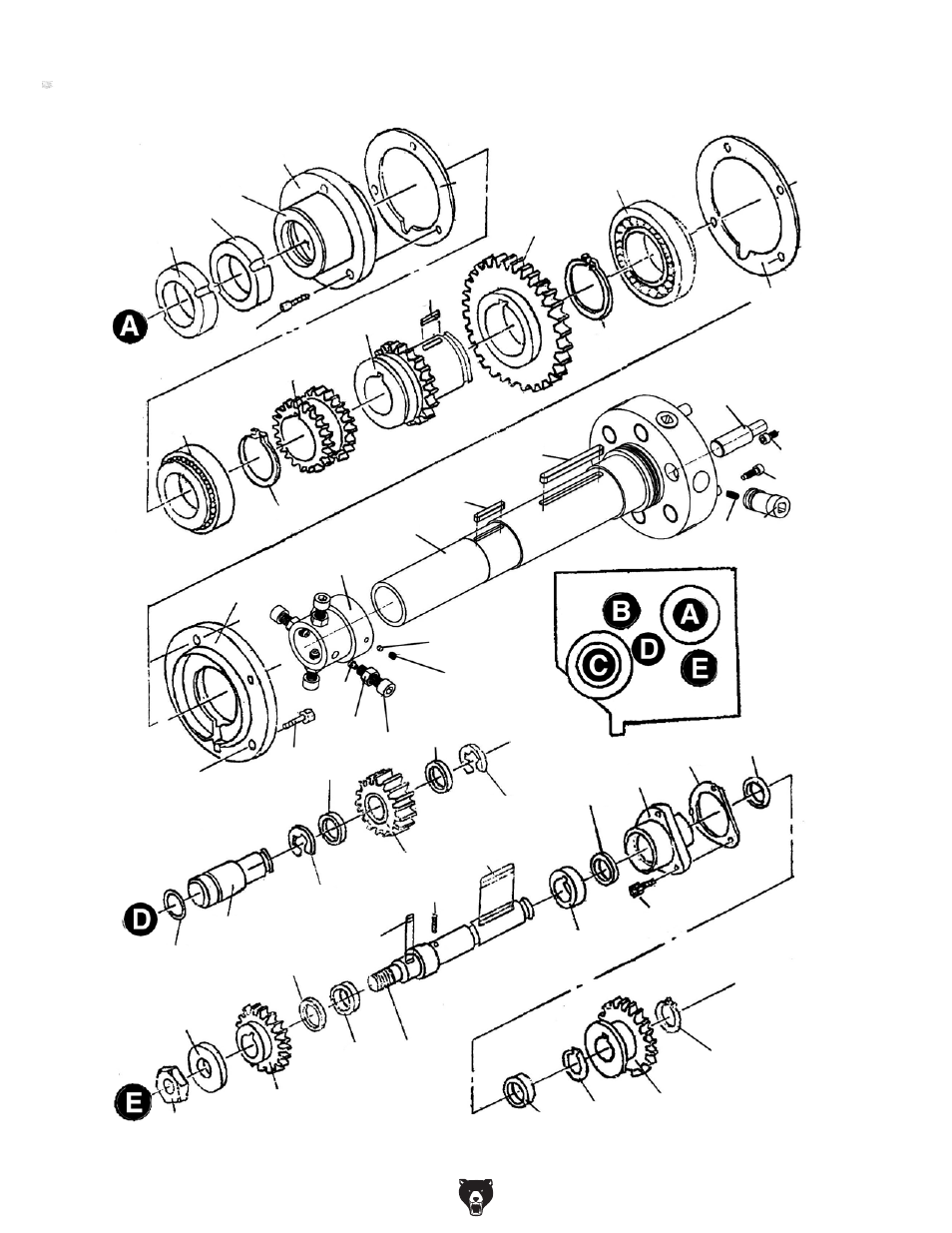 A

B

A

D

C

E

D

E