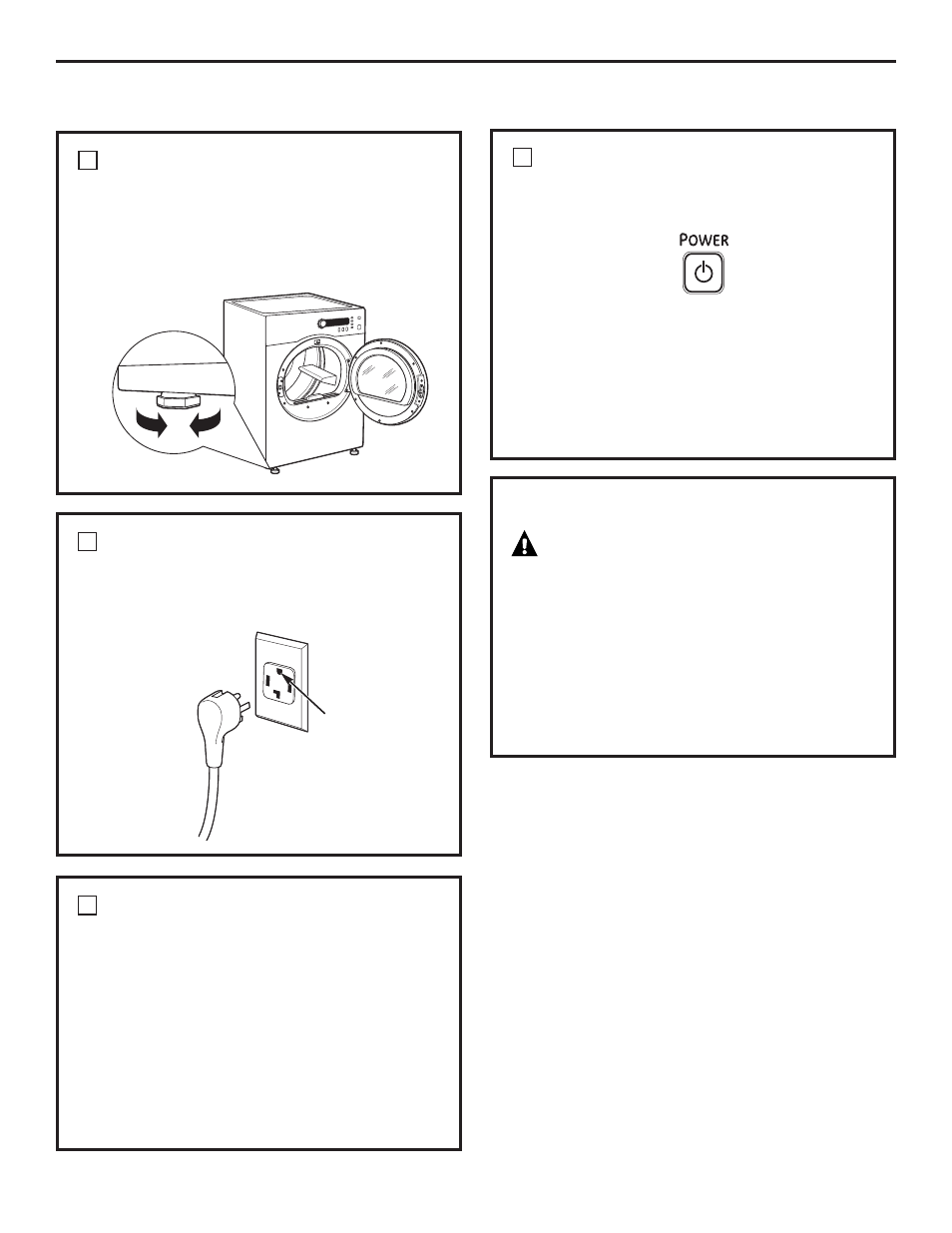 POWER