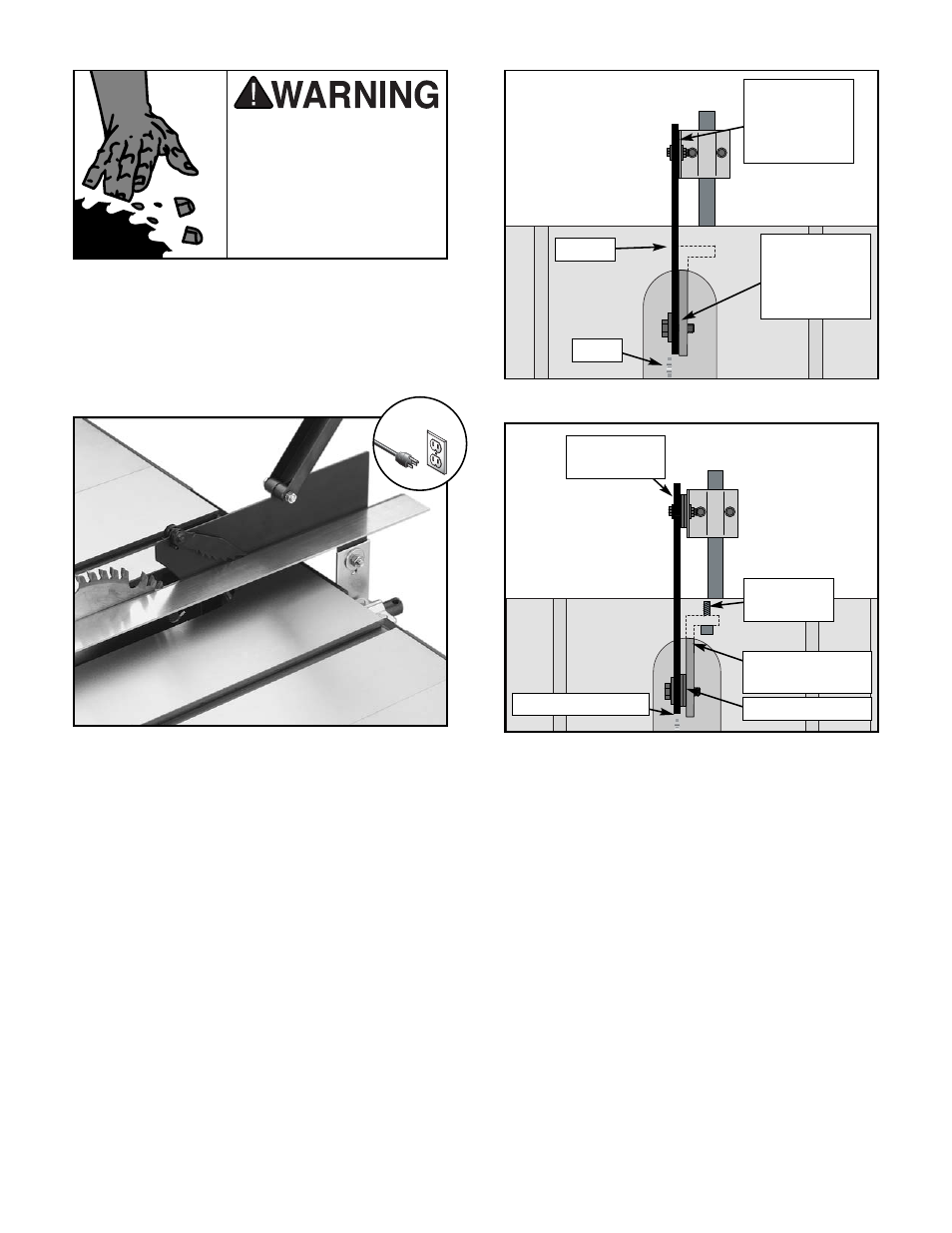 WARNING