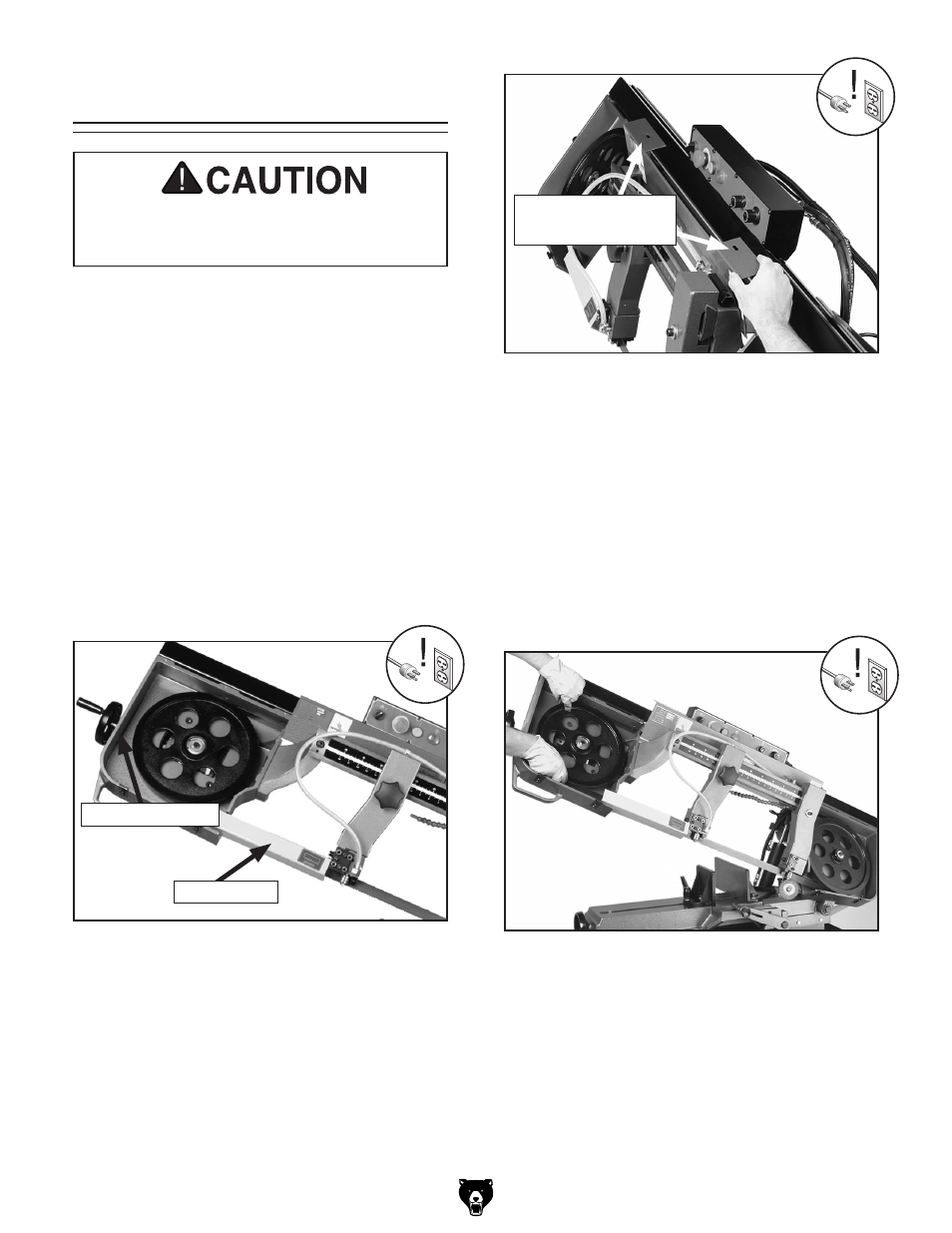 CAUTION