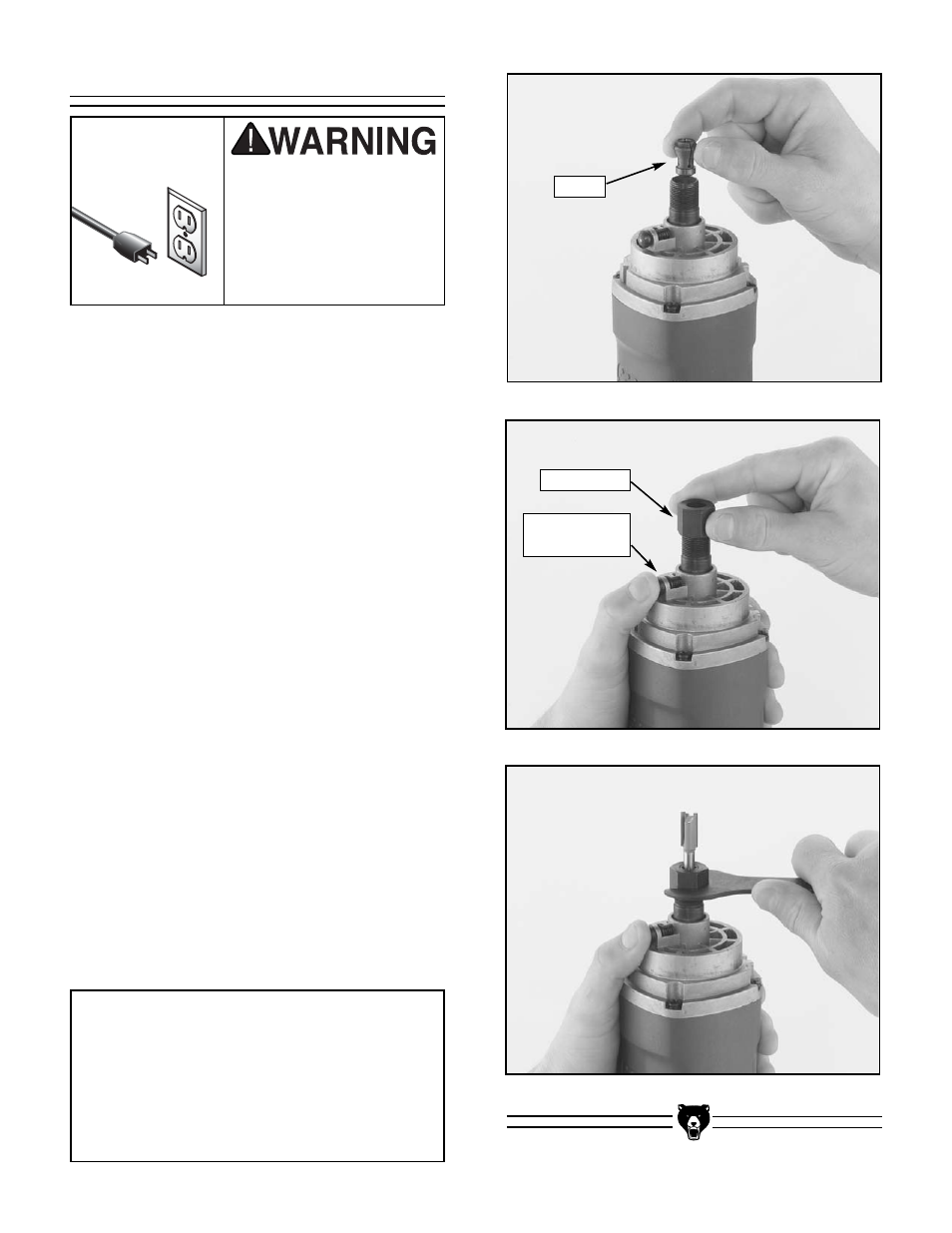 WARNING