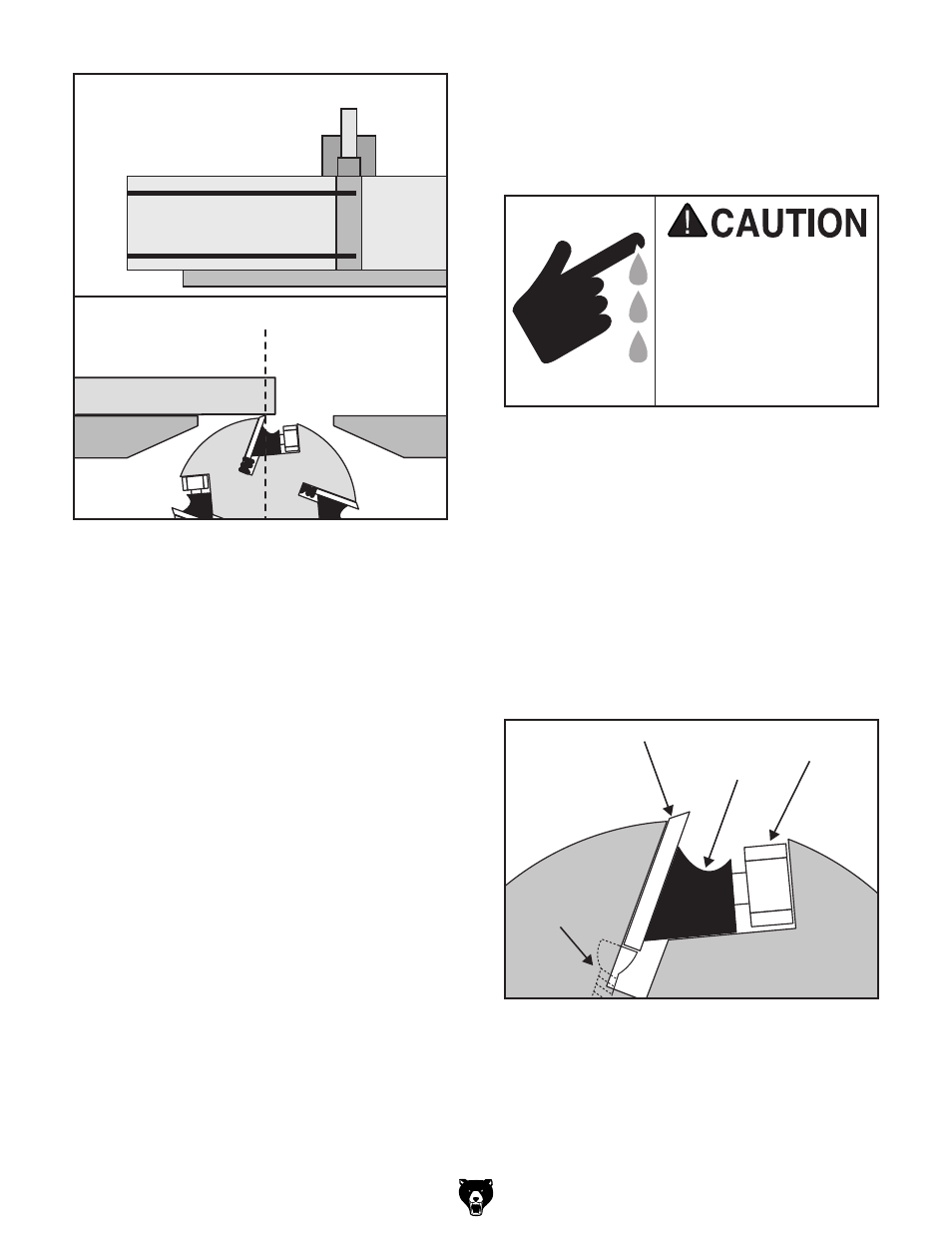 CAUTION