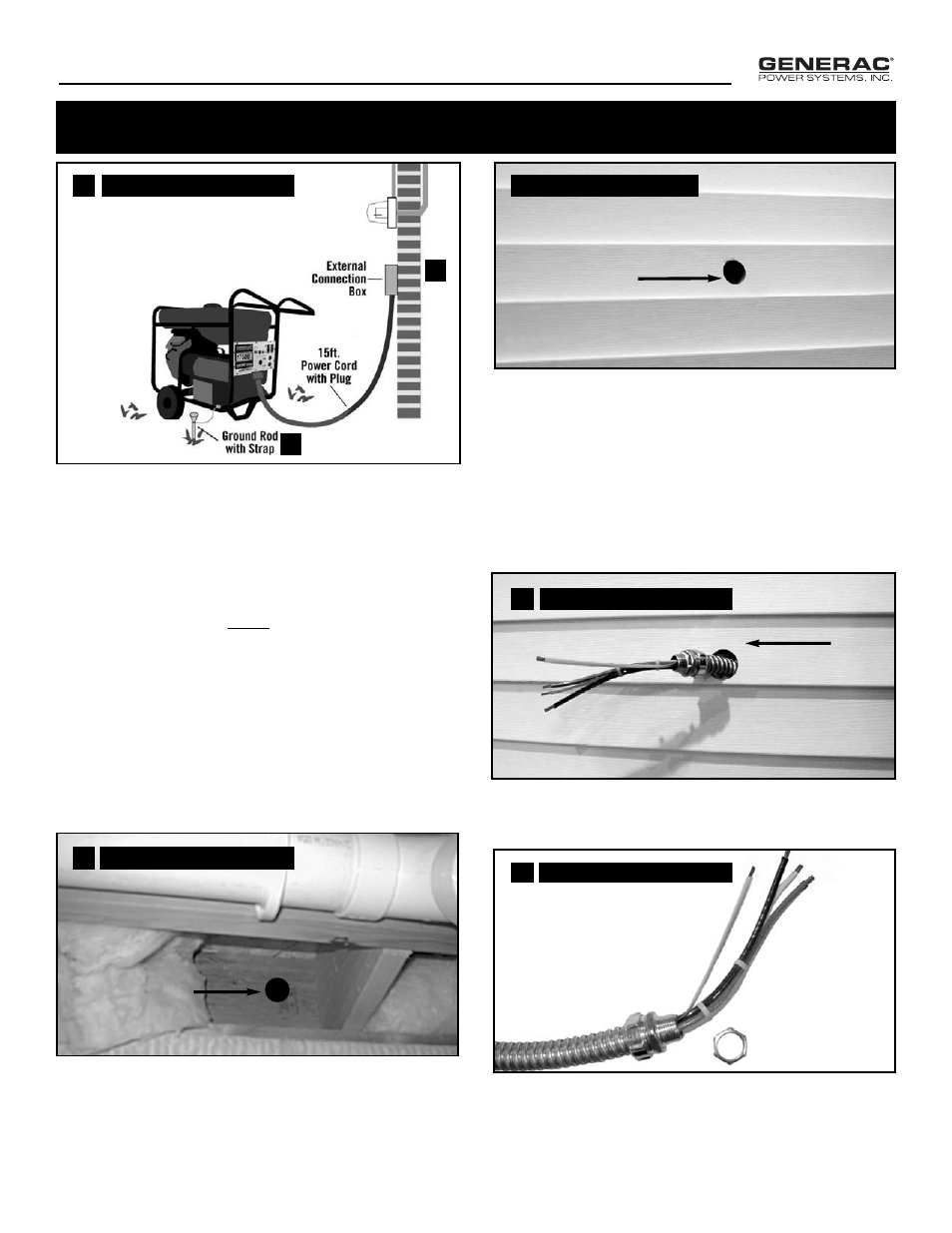 GENERAC®
POWER SYSTEMS, INC.

External Connection Box

15ft. Power Cord with Plug

Ground Rod with Strap