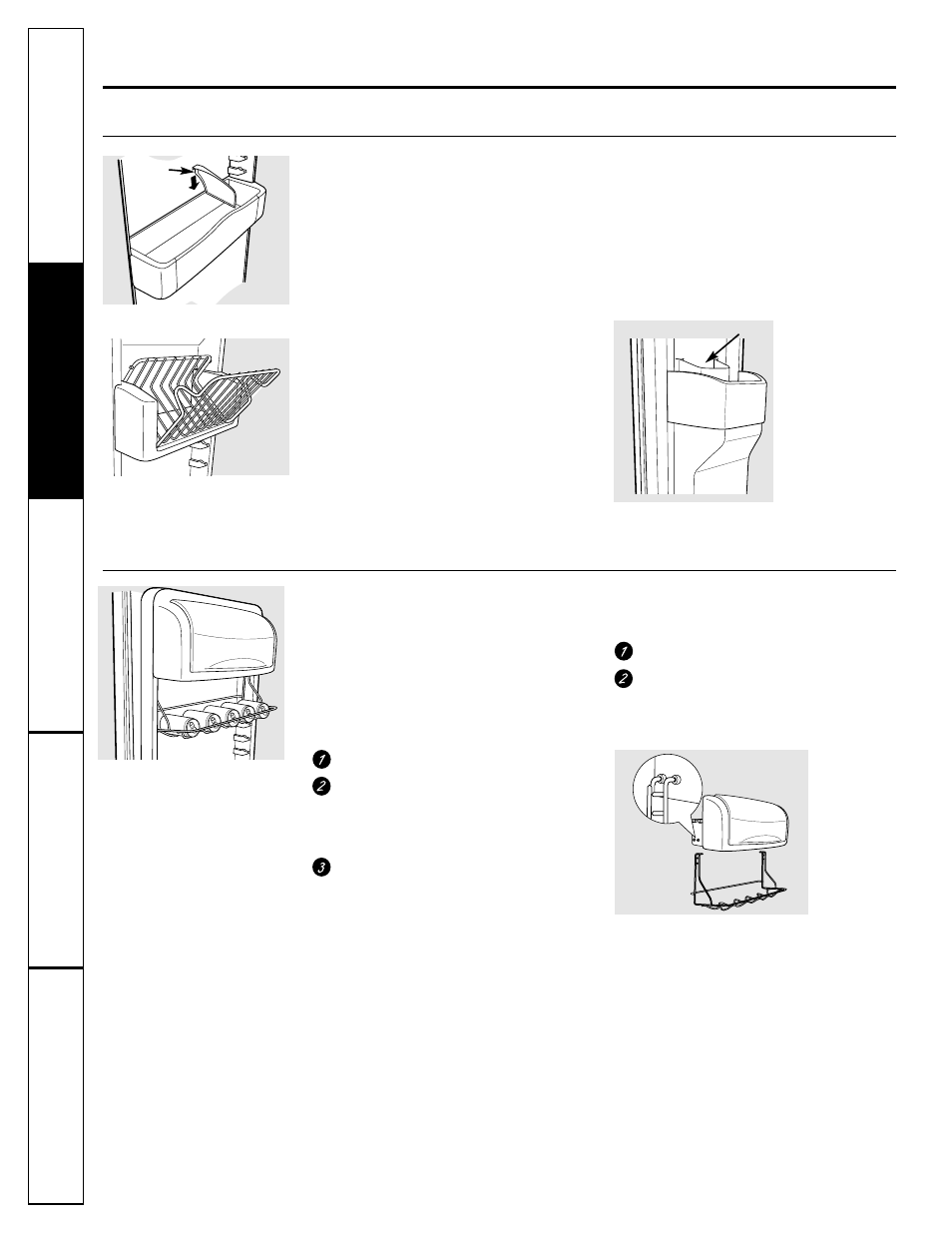 1
2
1
2
3