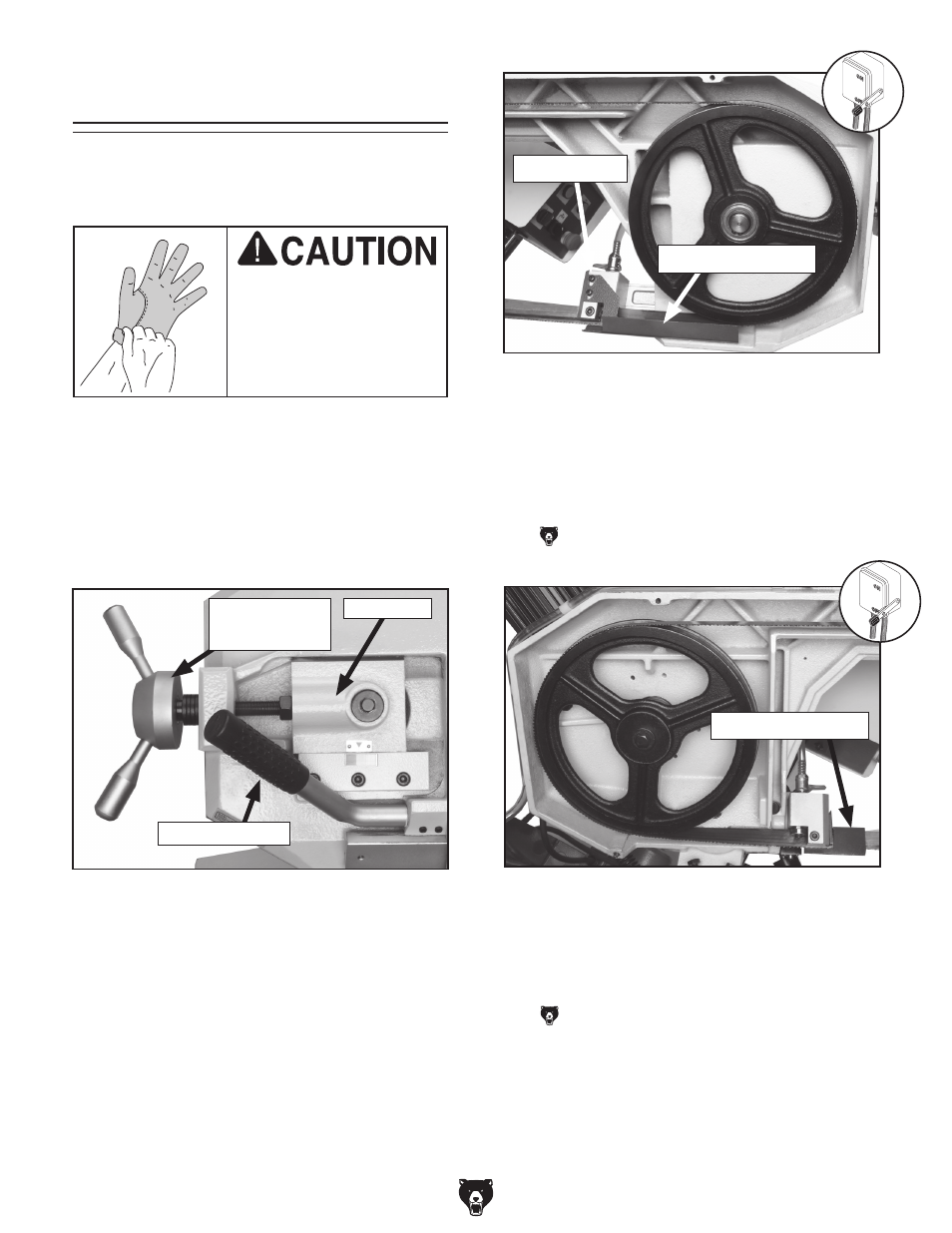 CAUTION